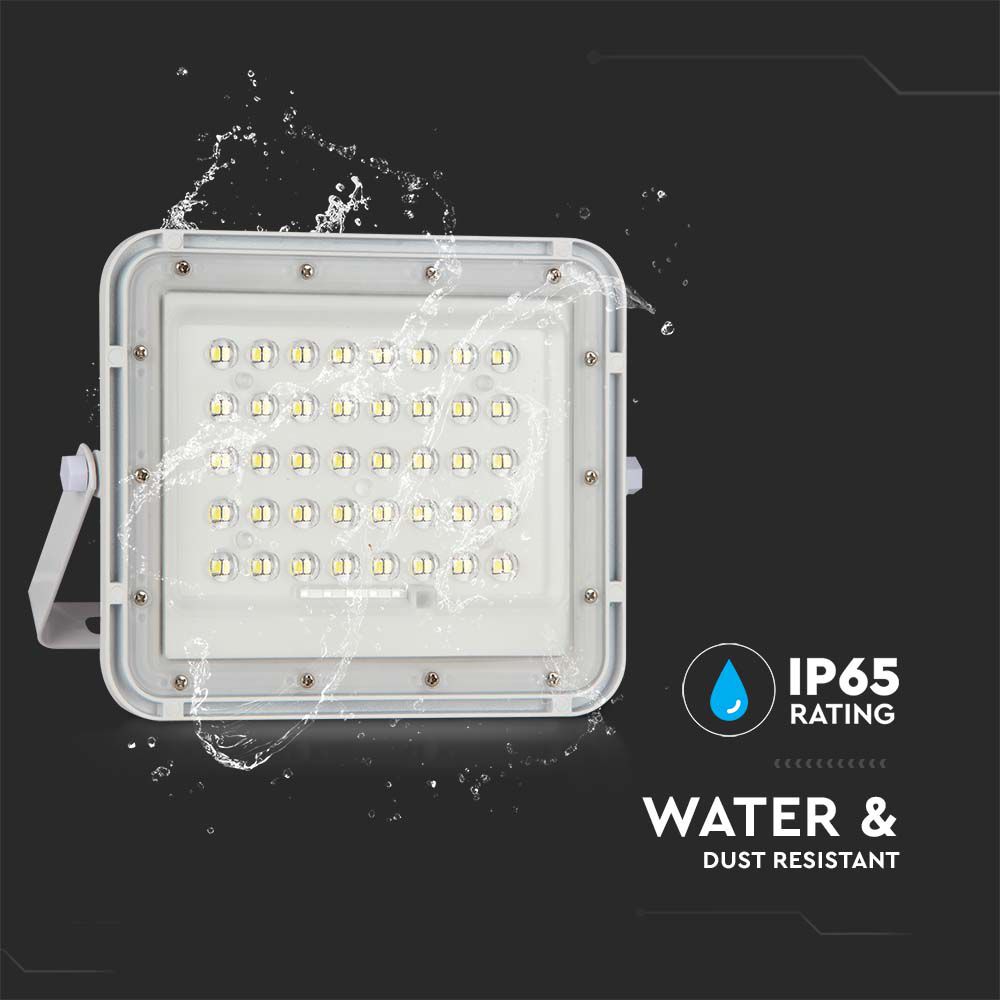 IP65
RATING

WATER &
DUST RESISTANT