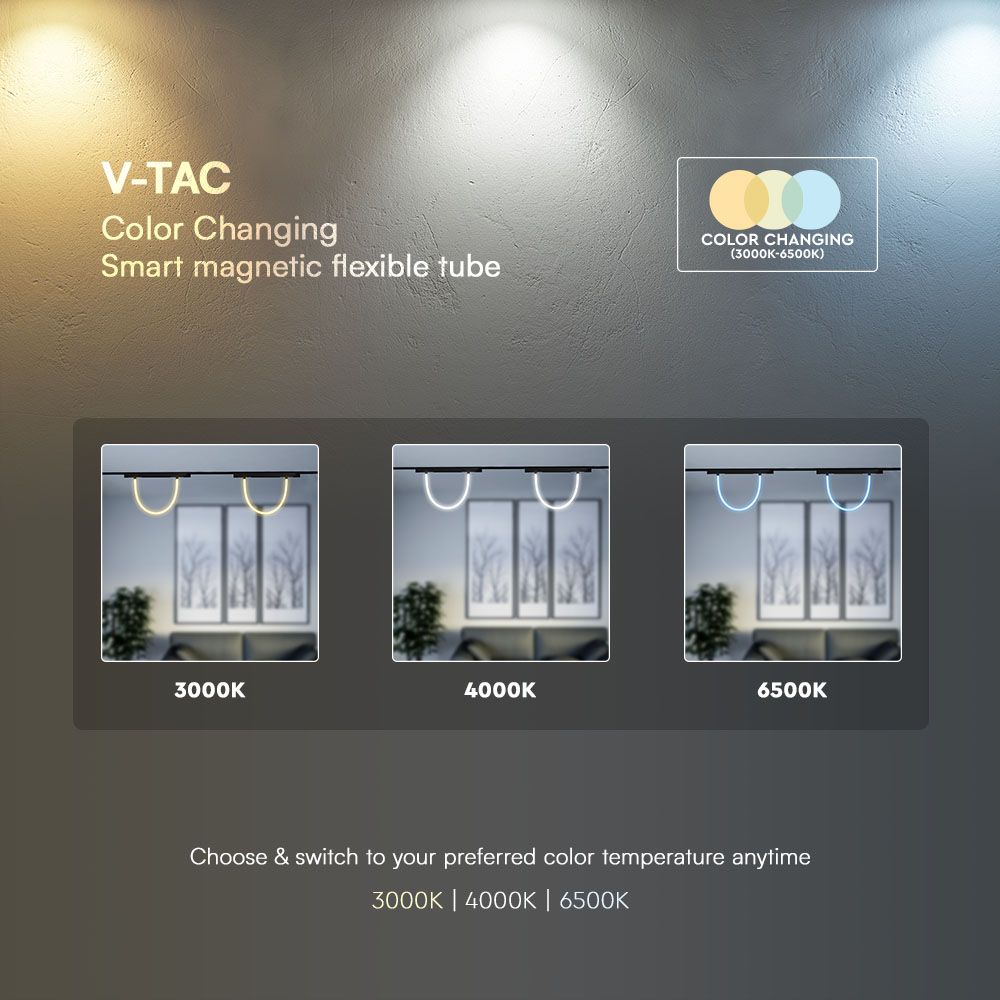 V-TAC
Color Changing
Smart magnetic flexible tube

COLOR CHANGING
(3000K-6500K)

3000K

4000K

6500K

Choose & switch to your preferred color temperature anytime

3000K | 4000K | 6500K