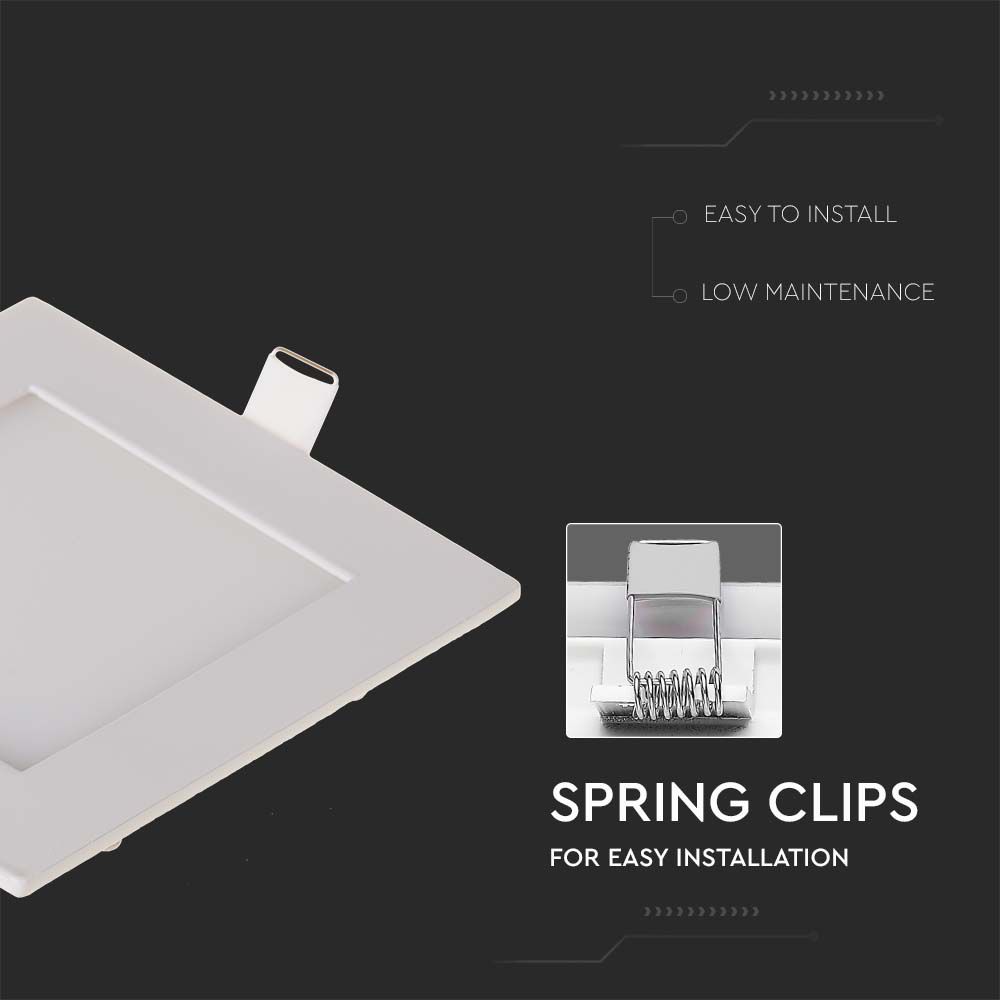 EASY TO INSTALL

LOW MAINTENANCE

SPRING CLIPS

FOR EASY INSTALLATION