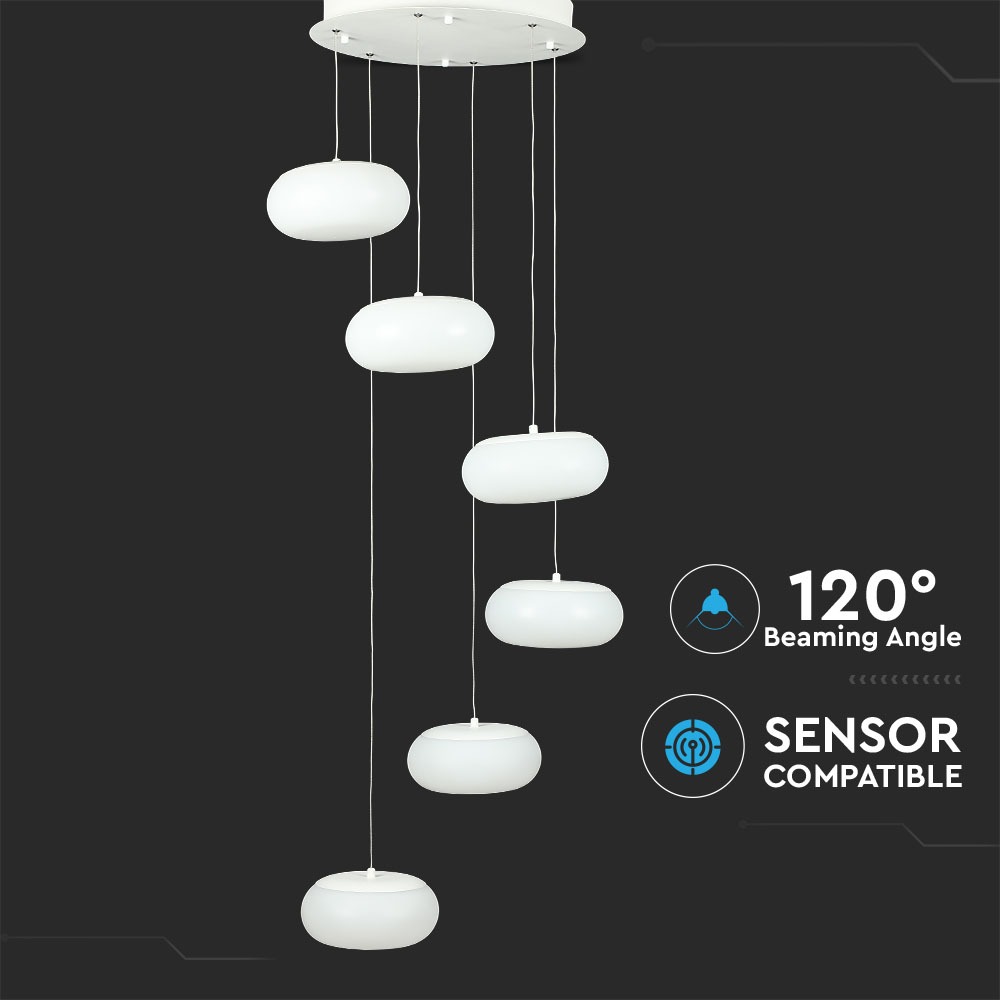 120°
Beaming Angle

SENSOR
COMPATIBLE