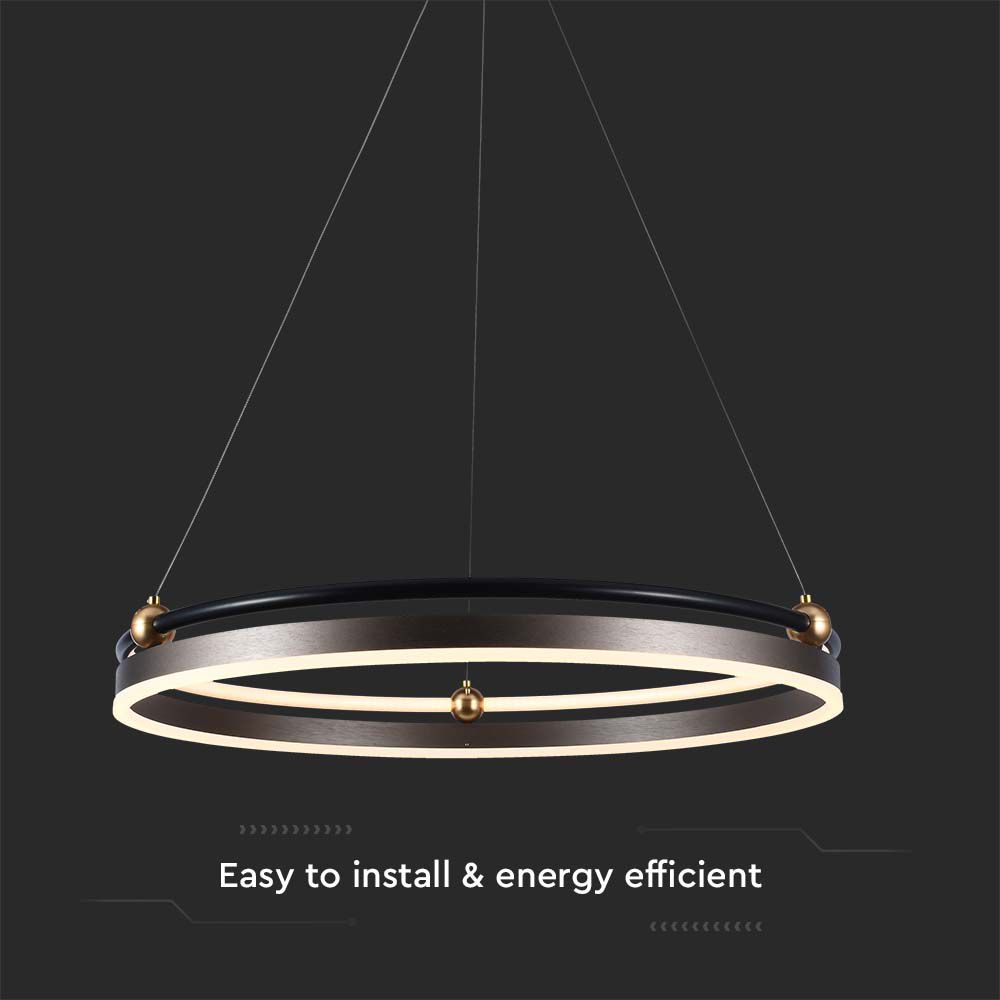 Easy to install & energy efficient