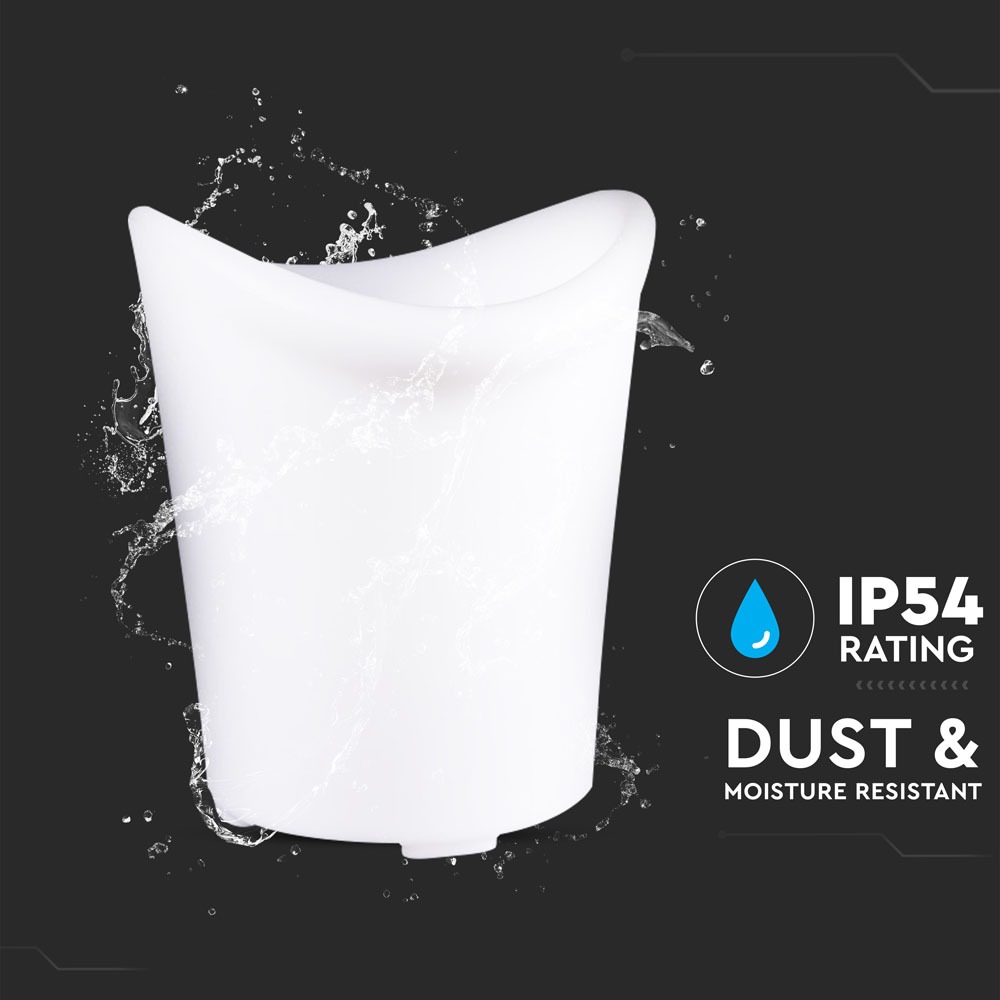 IP54
RATING

DUST &
MOISTURE RESISTANT