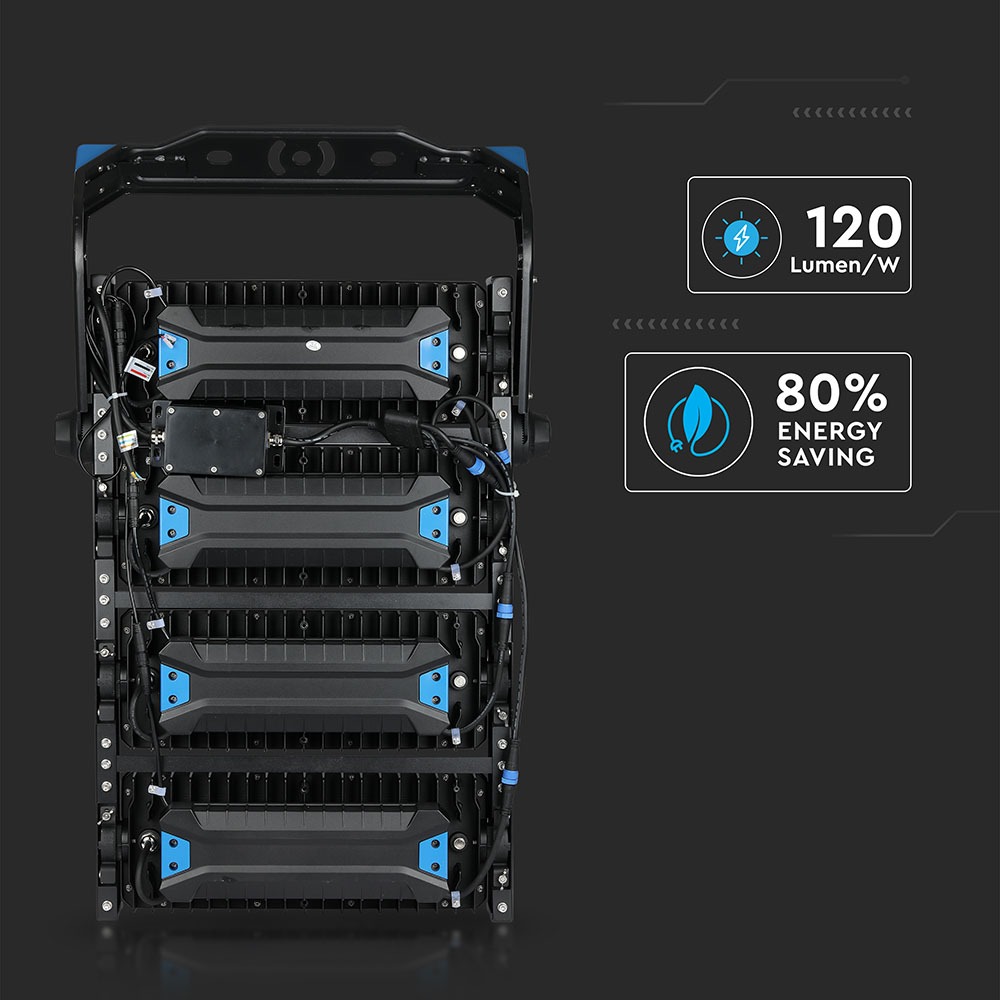 120
Lumen/W

80%
ENERGY
SAVING