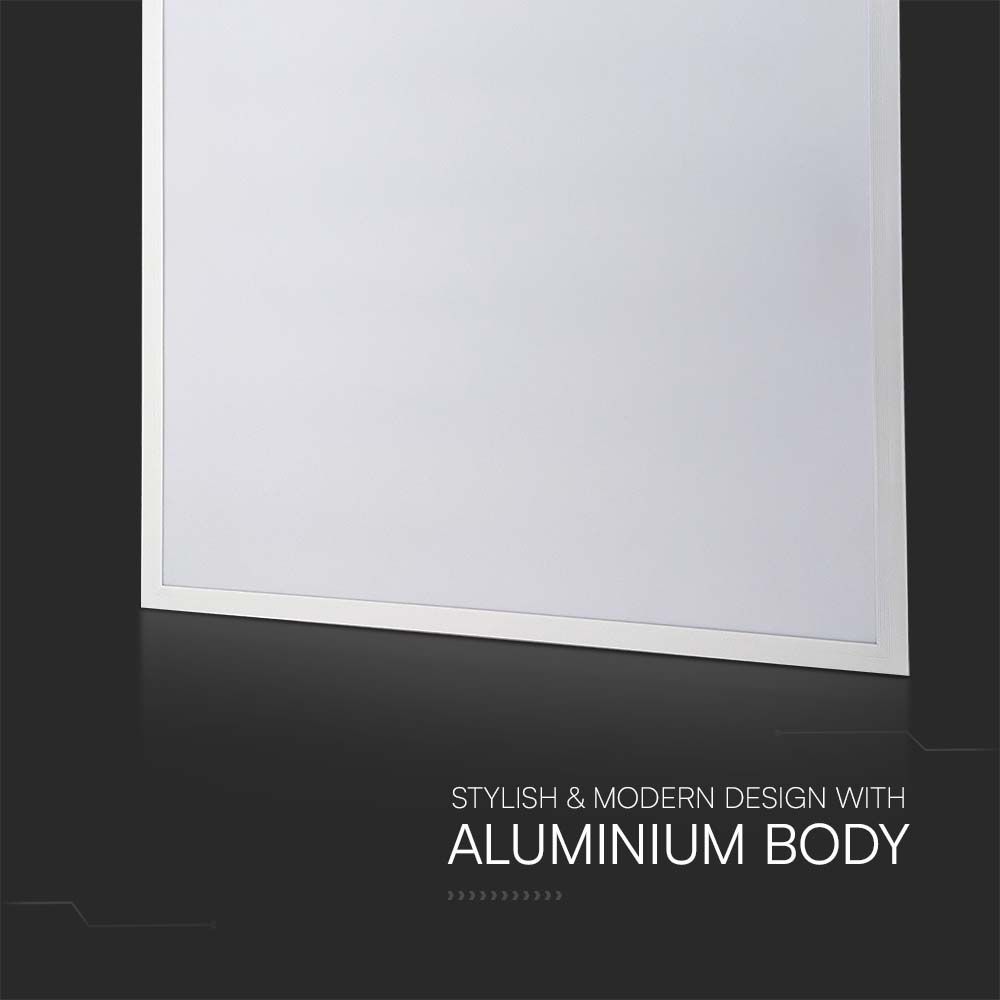 STYLISH & MODERN DESIGN WITH
ALUMINIUM BODY