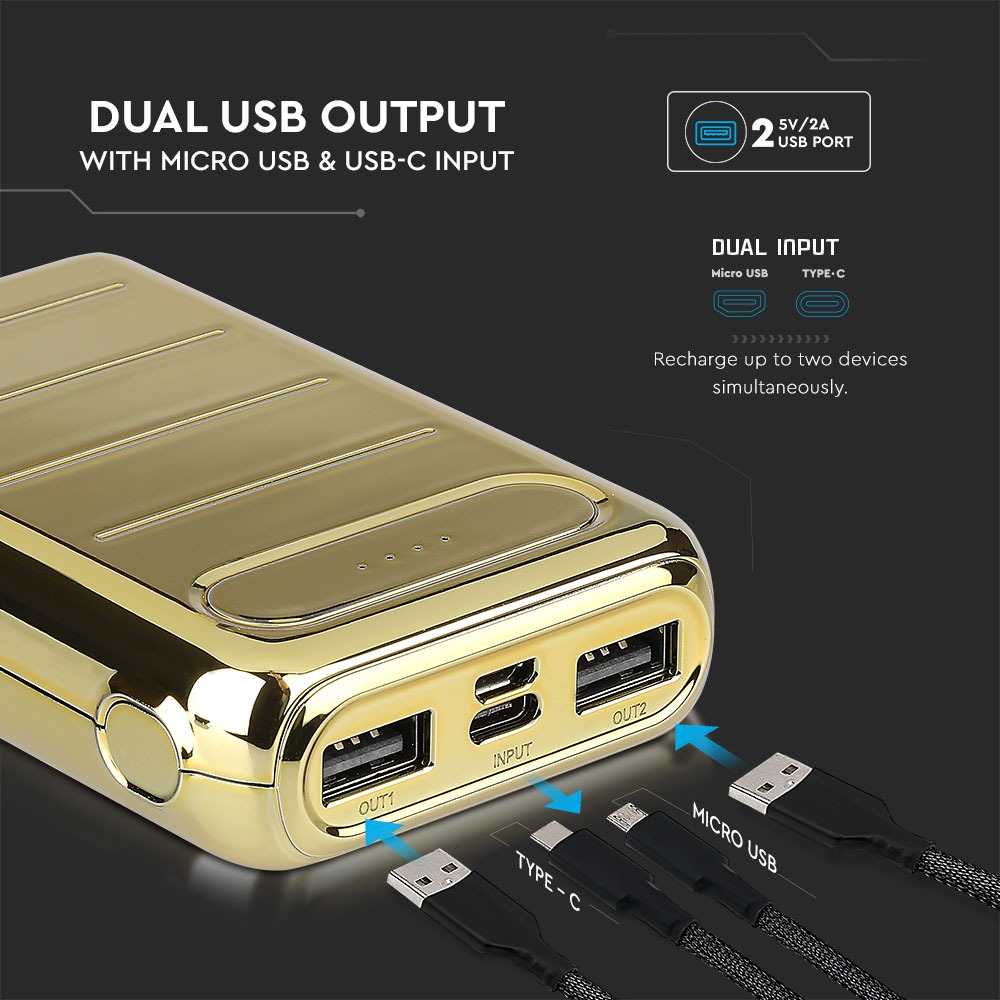 DUAL USB OUTPUT
WITH MICRO USB & USB-C INPUT

2 5V/2A USB PORT

DUAL INPUT
Micro USB TYPE-C

Recharge up to two devices simultaneously.

OUT1
INPUT
OUT2

TYPE - C
MICRO USB