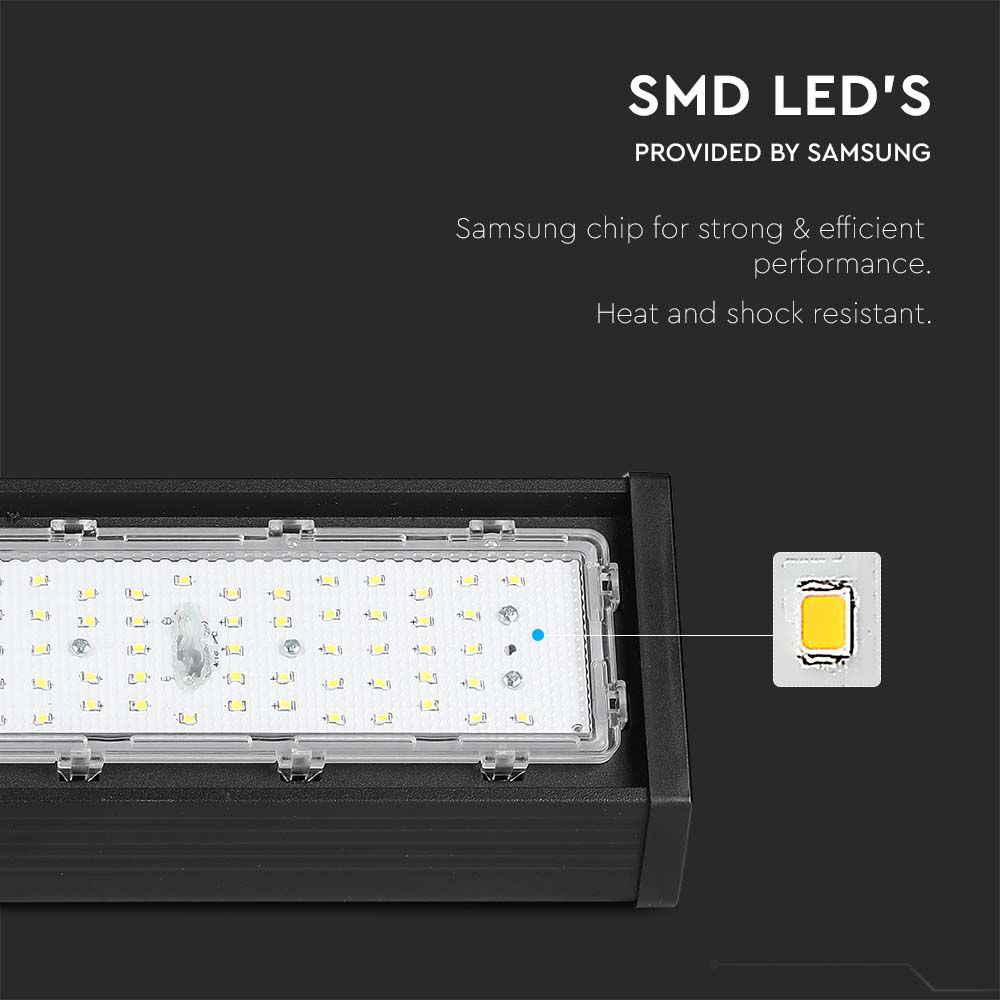 SMD LED'S

PROVIDED BY SAMSUNG

Samsung chip for strong & efficient performance.

Heat and shock resistant.