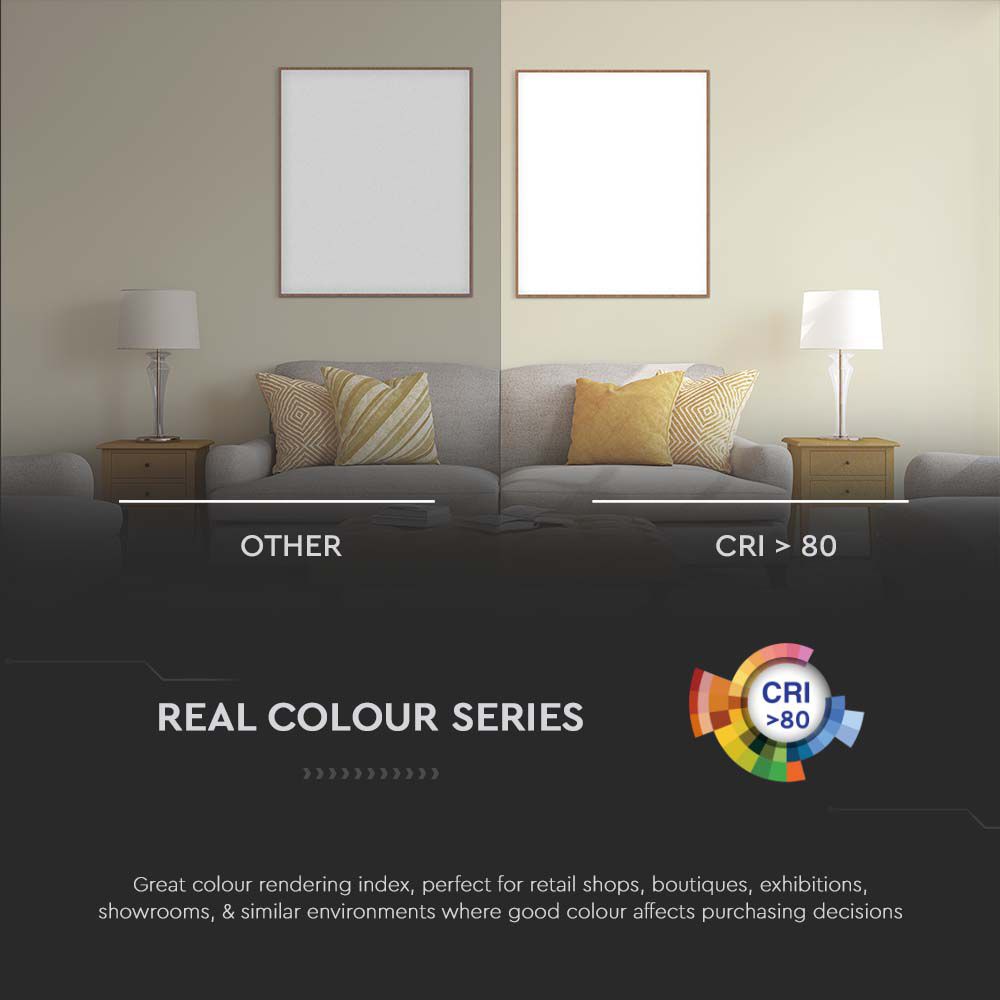 OTHER

CRI > 80

REAL COLOUR SERIES

CRI
>80

Great colour rendering index, perfect for retail shops, boutiques, exhibitions, showrooms, & similar environments where good colour affects purchasing decisions