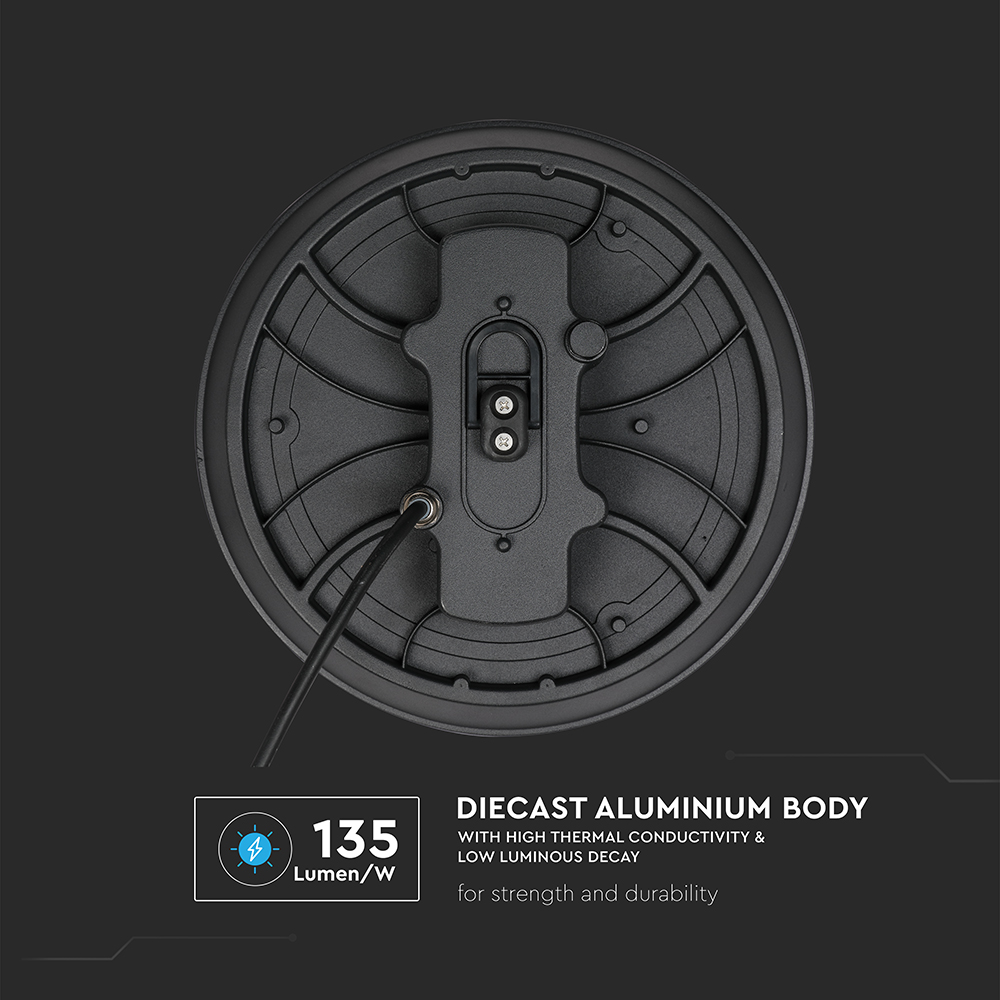 135
Lumen/W

DIECAST ALUMINIUM BODY
WITH HIGH THERMAL CONDUCTIVITY & LOW LUMINOUS DECAY

for strength and durability