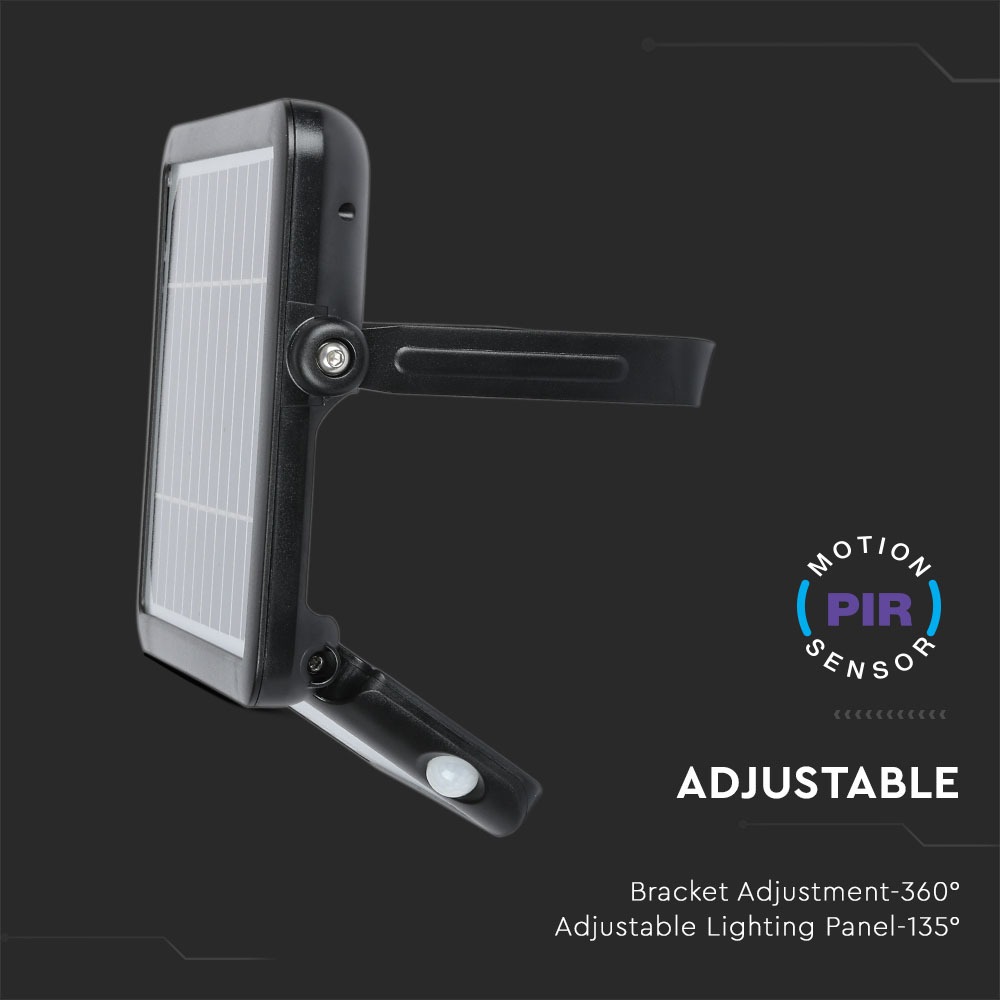 MOTION
PIR
SENSOR

ADJUSTABLE

Bracket Adjustment-360°
Adjustable Lighting Panel-135°