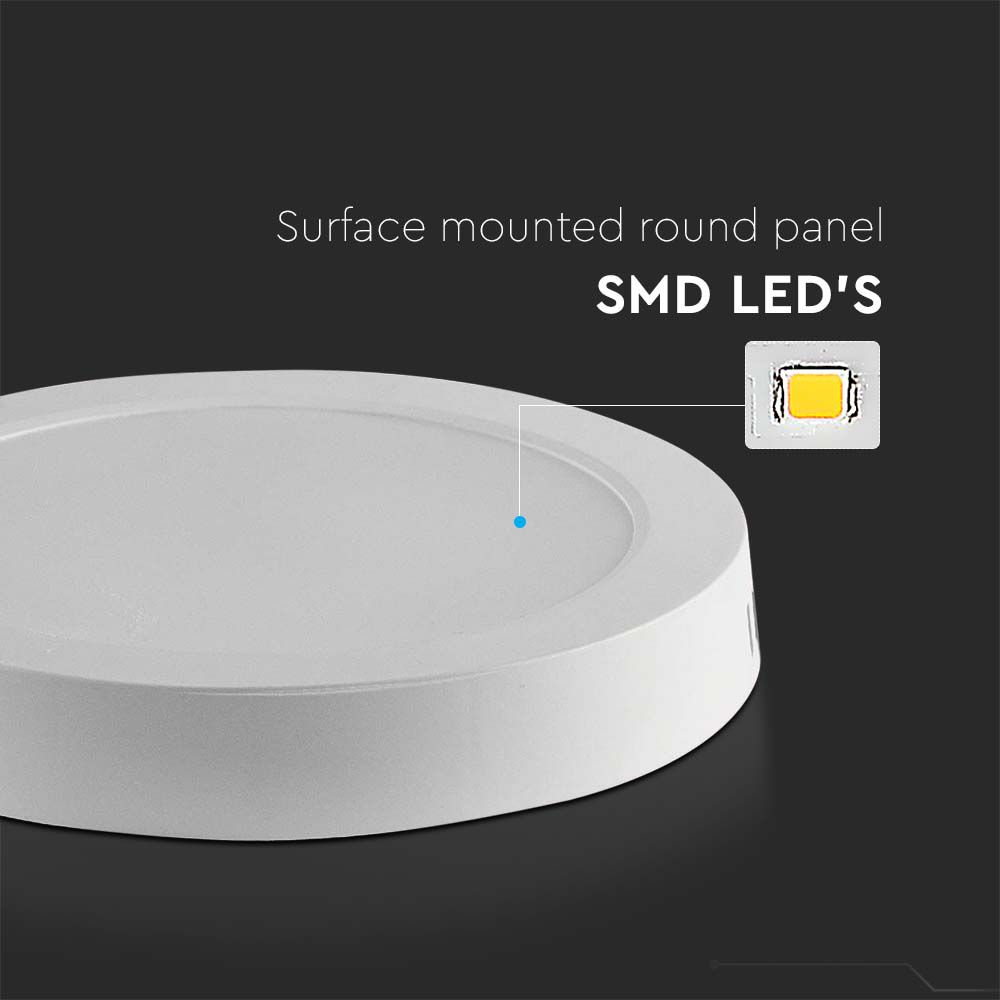 Surface mounted round panel

SMD LED'S