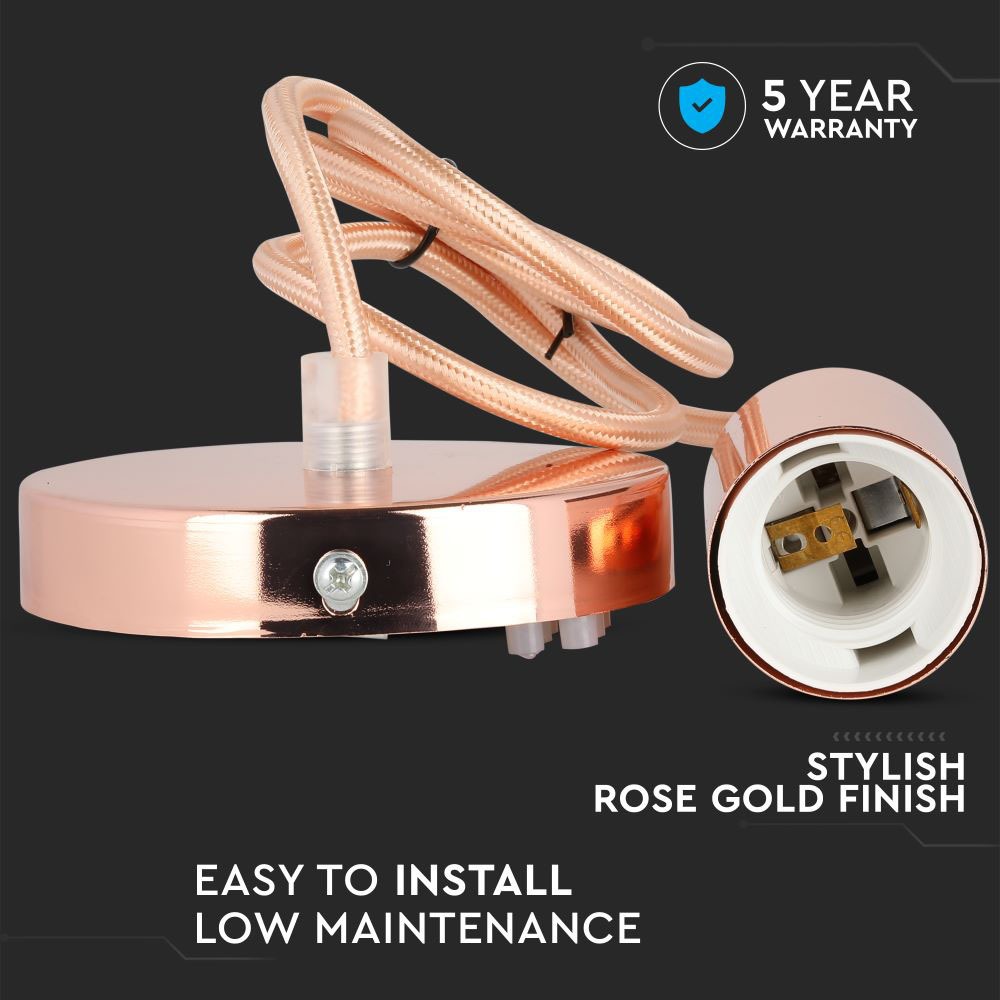 5 YEAR
WARRANTY

STYLISH
ROSE GOLD FINISH

EASY TO INSTALL
LOW MAINTENANCE