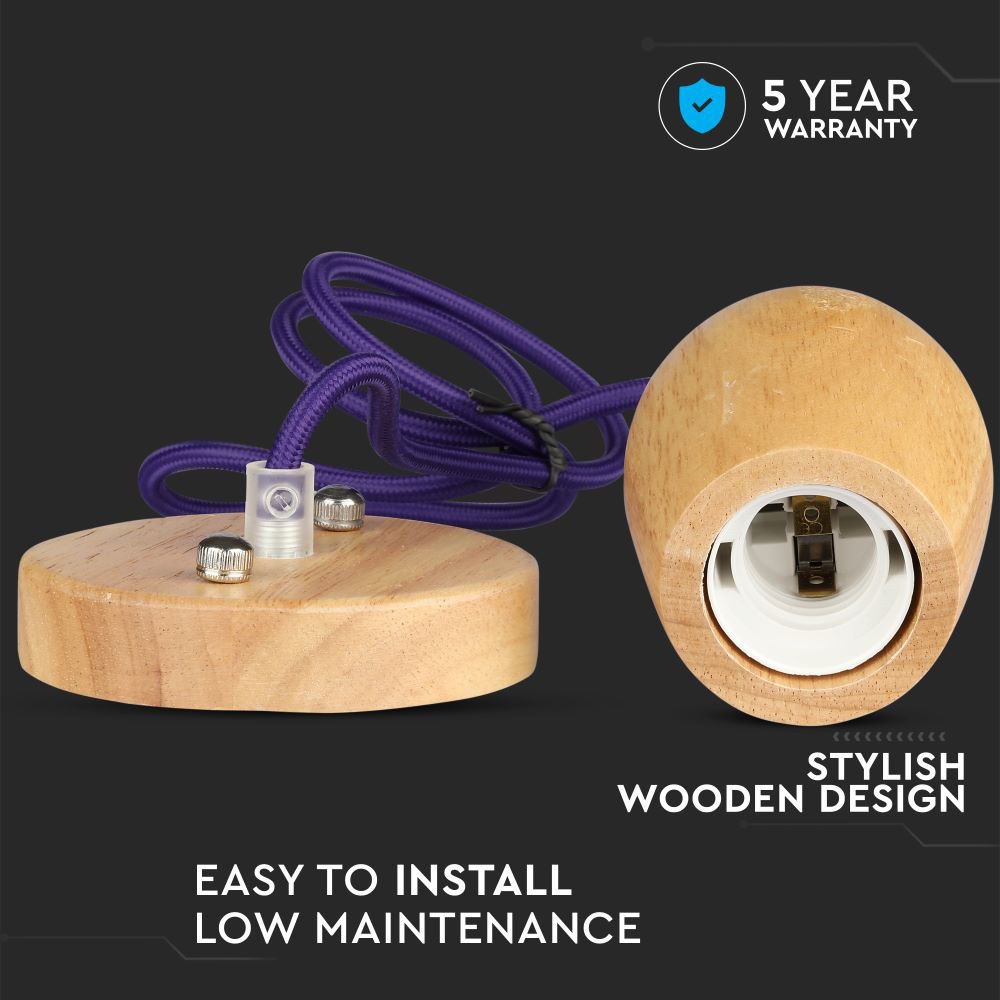 5 YEAR
WARRANTY

STYLISH
WOODEN DESIGN

EASY TO INSTALL
LOW MAINTENANCE