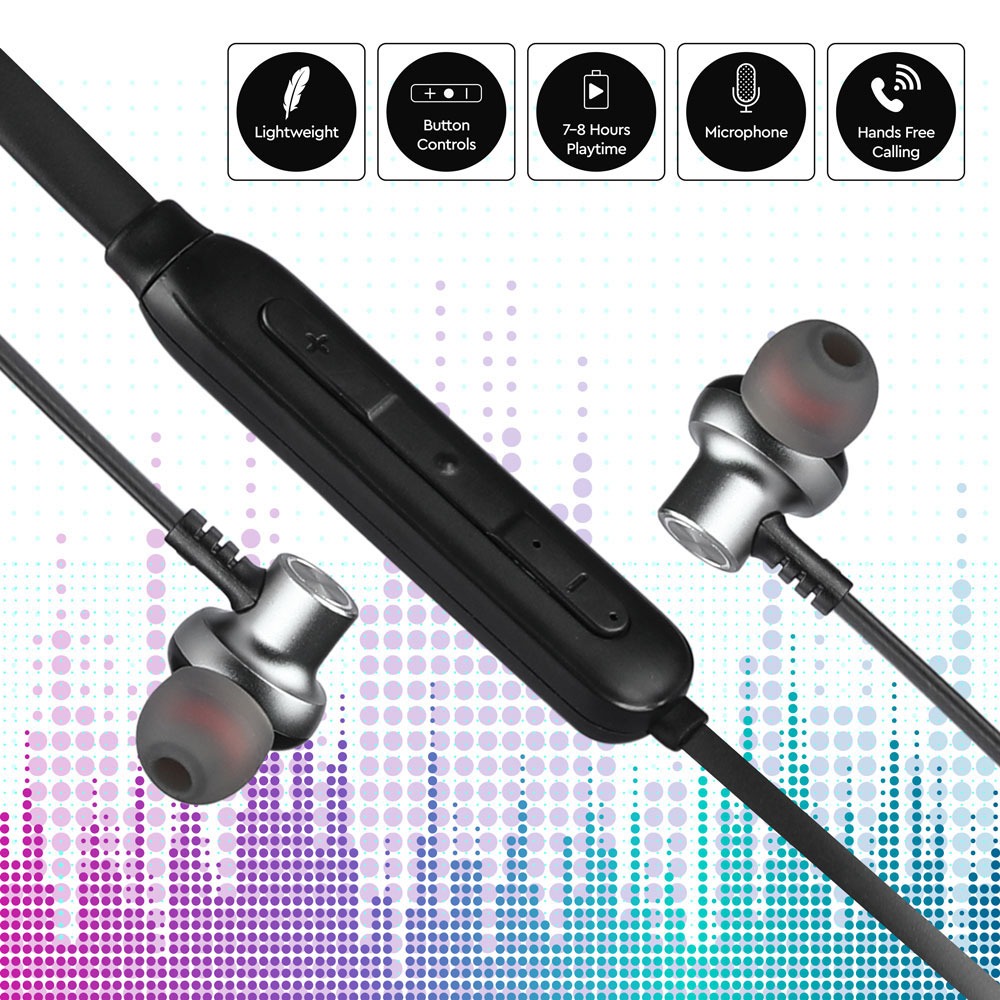 Lightweight

Button Controls

7-8 Hours Playtime

Microphone

Hands Free Calling