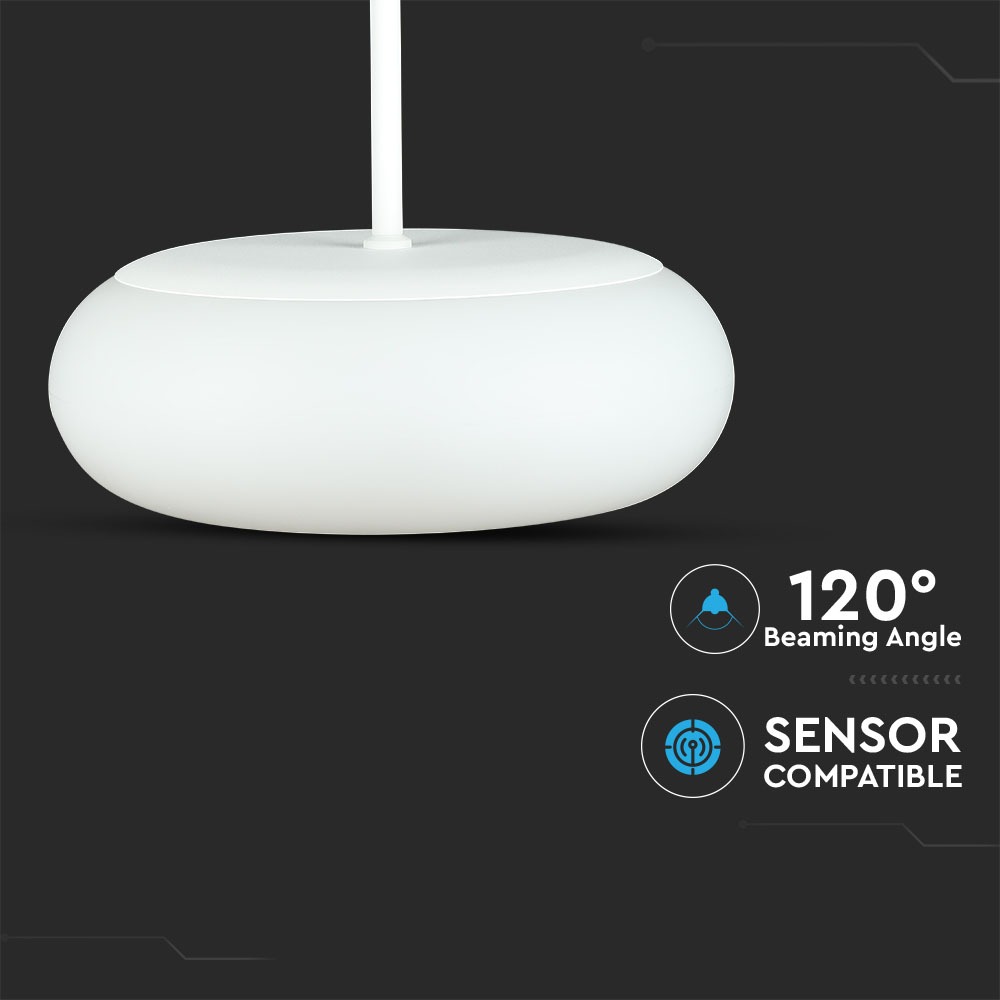 120°
Beaming Angle

SENSOR
COMPATIBLE