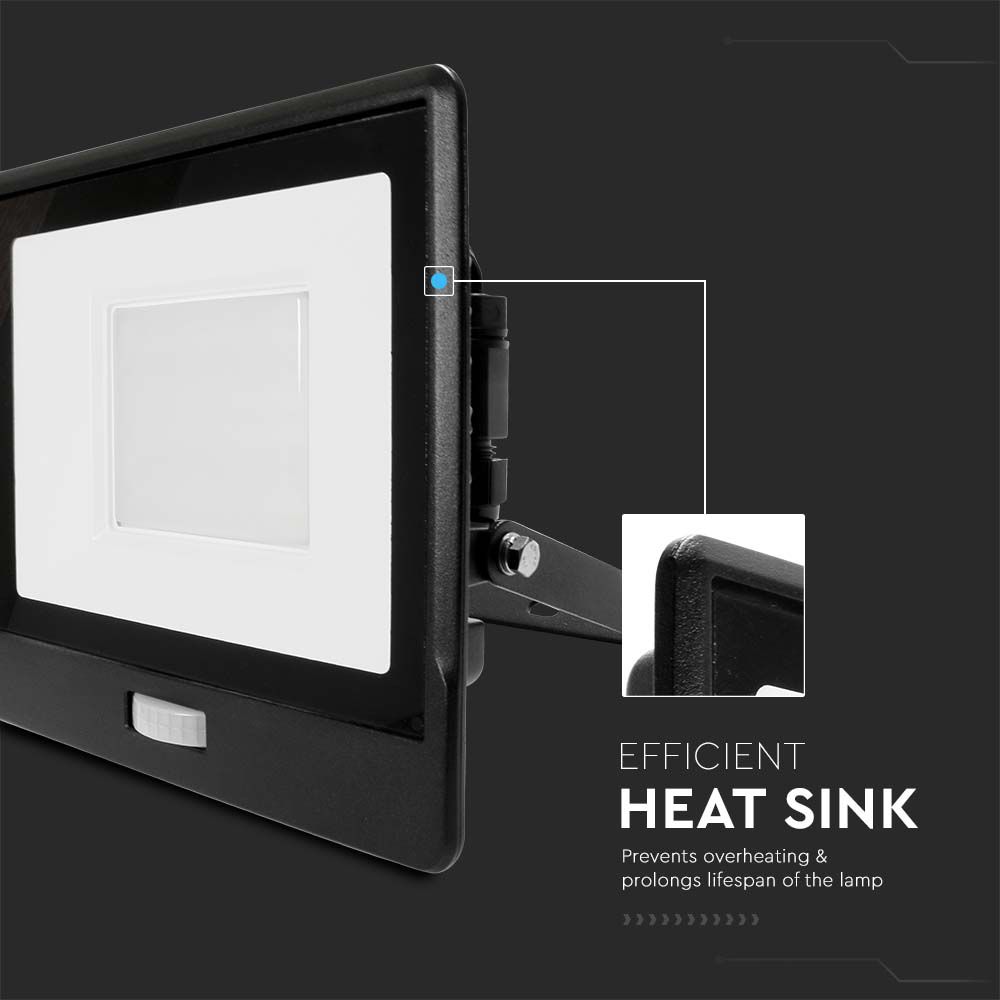 EFFICIENT
HEAT SINK

Prevents overheating & prolongs lifespan of the lamp