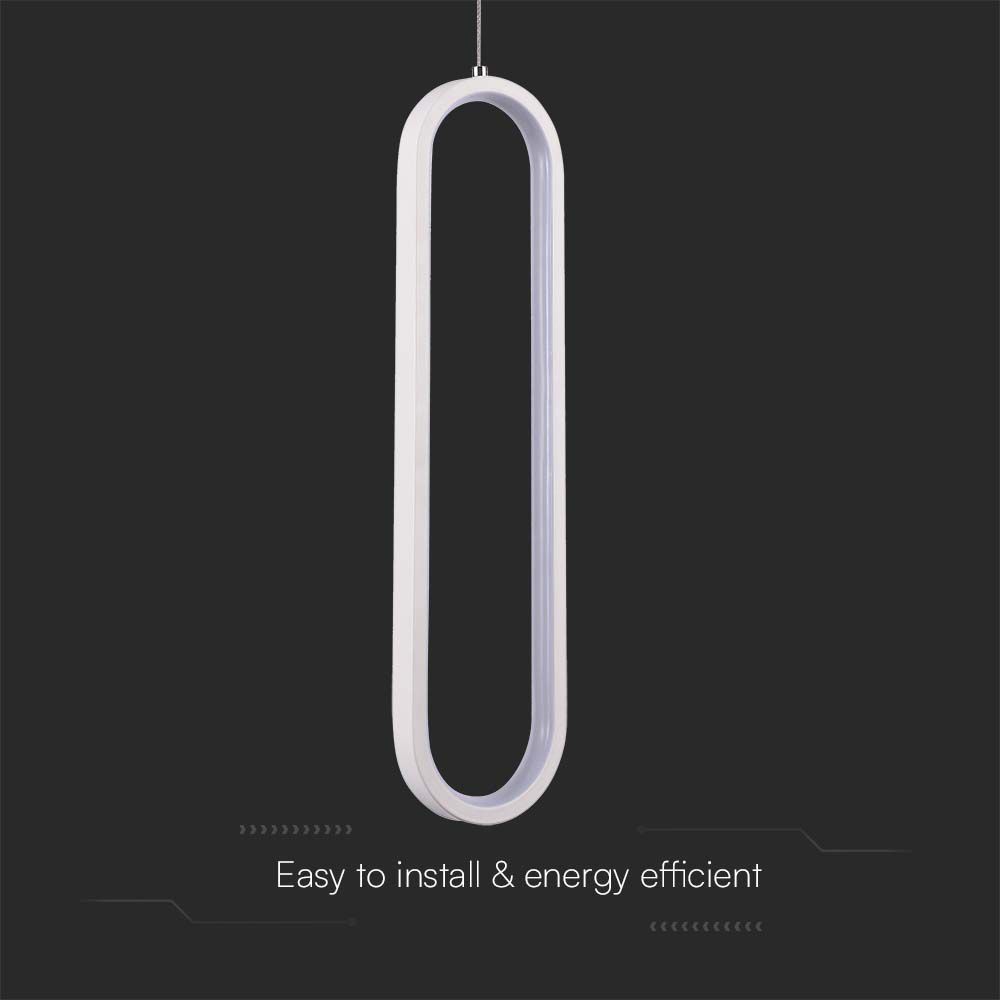 Easy to install & energy efficient