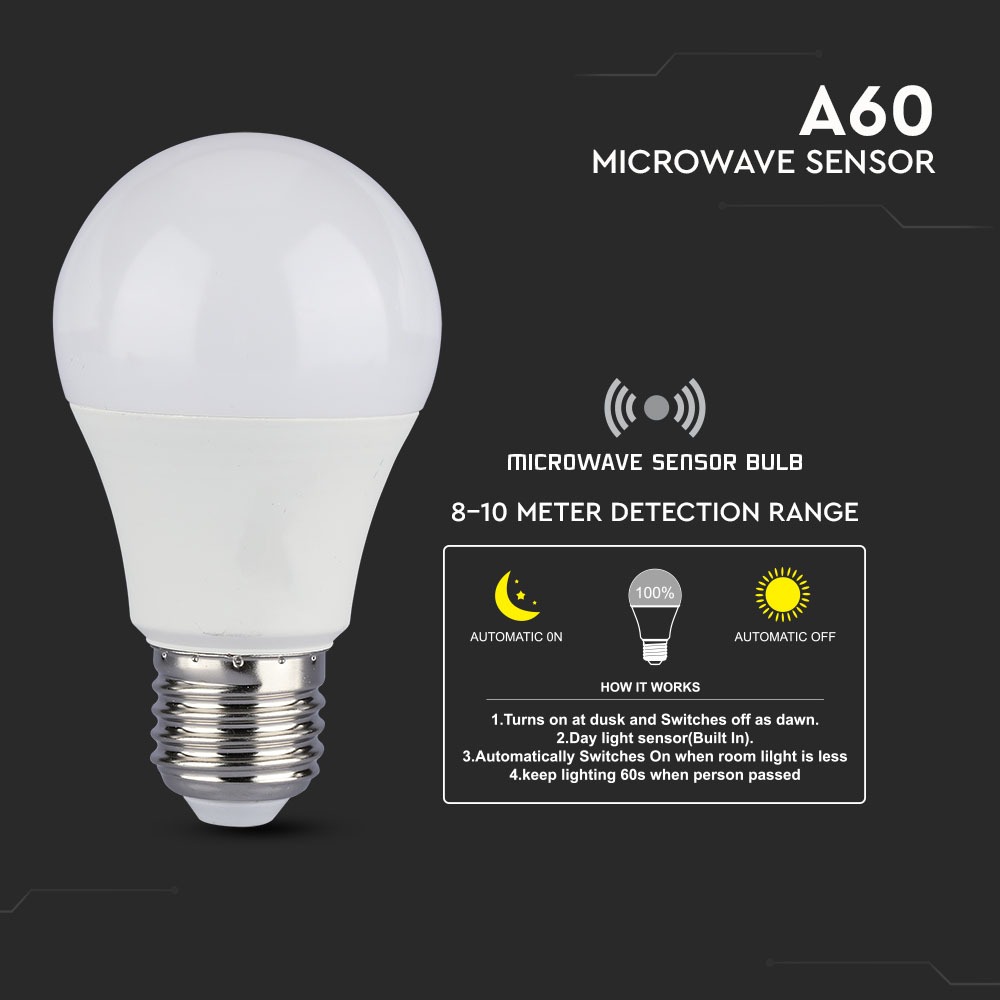 A60
MICROWAVE SENSOR

MICROWAVE SENSOR BULB

8-10 METER DETECTION RANGE

AUTOMATIC 0N

100%

AUTOMATIC OFF

HOW IT WORKS

1.Turns on at dusk and Switches off as dawn.
2.Day light sensor(Built In).
3.Automatically Switches On when room lilght is less
4.keep lighting 60s when person passed