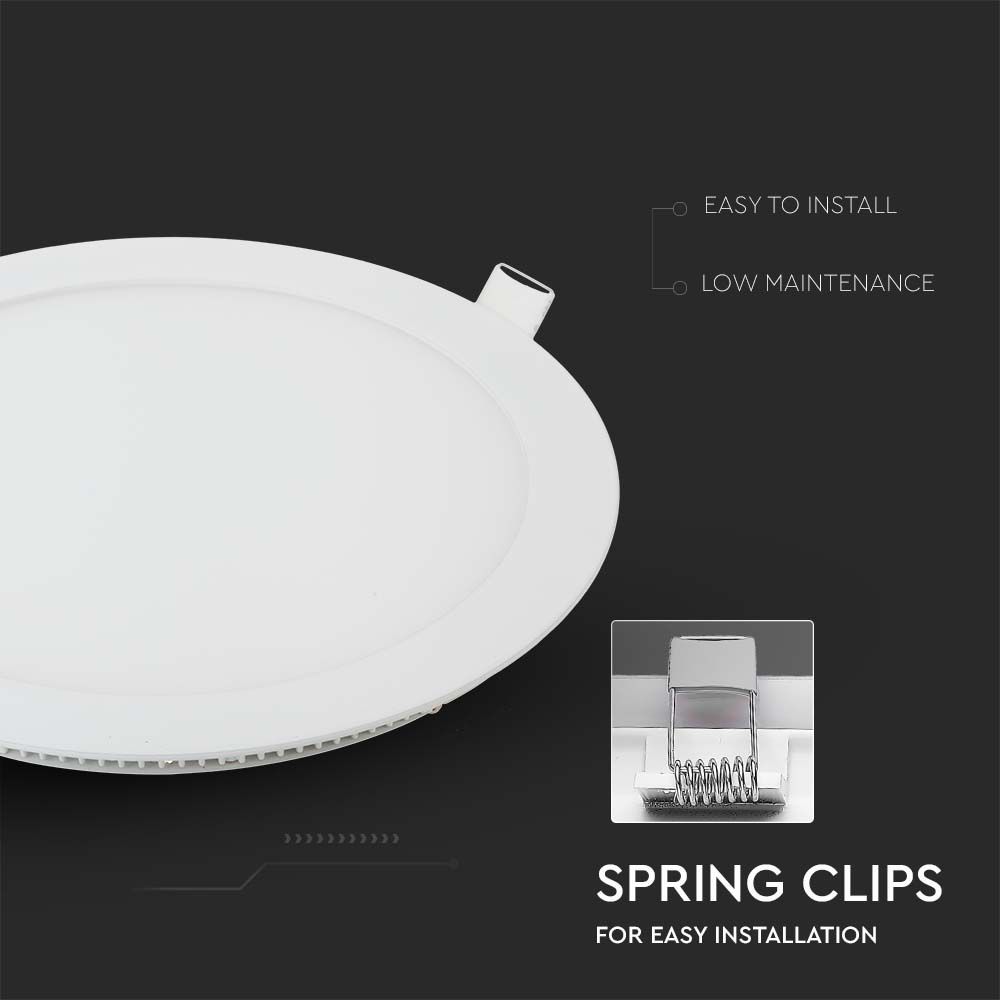 EASY TO INSTALL

LOW MAINTENANCE

SPRING CLIPS

FOR EASY INSTALLATION