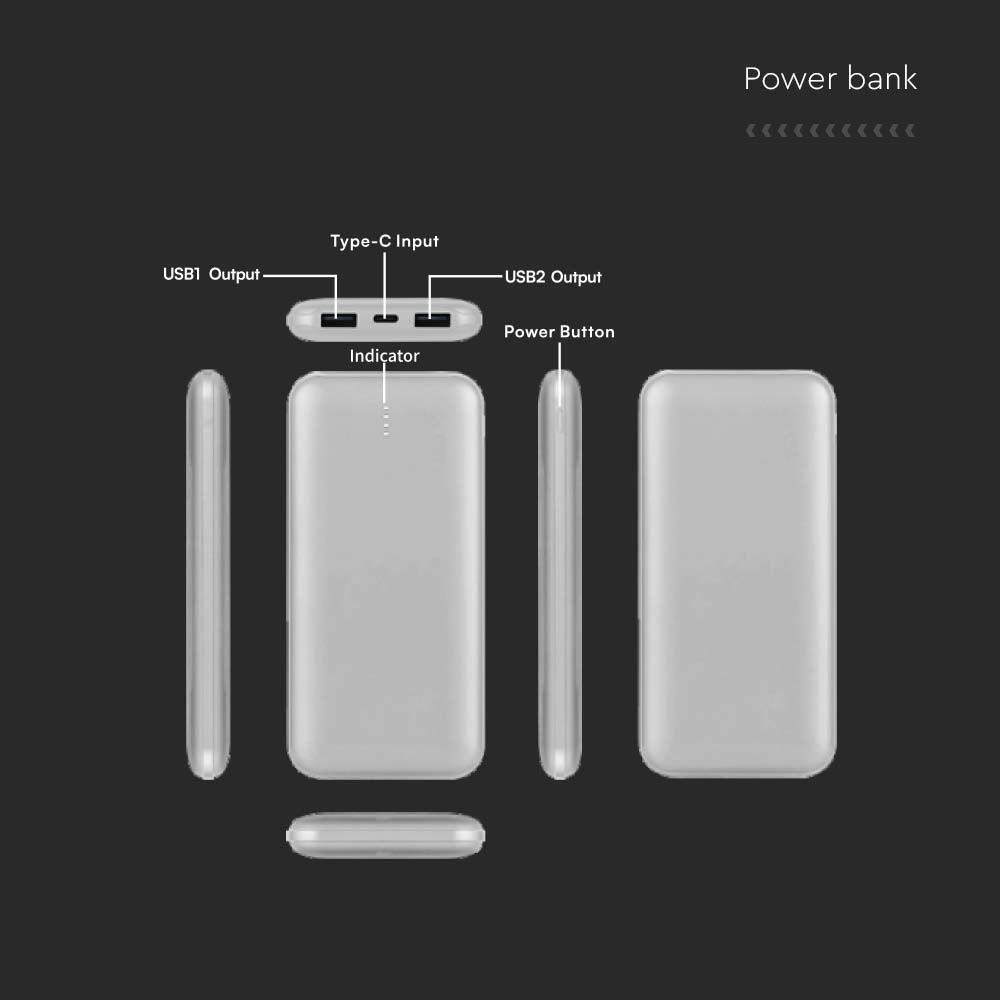 Power bank

Type-C Input

USB1 Output

USB2 Output

Power Button

Indicator