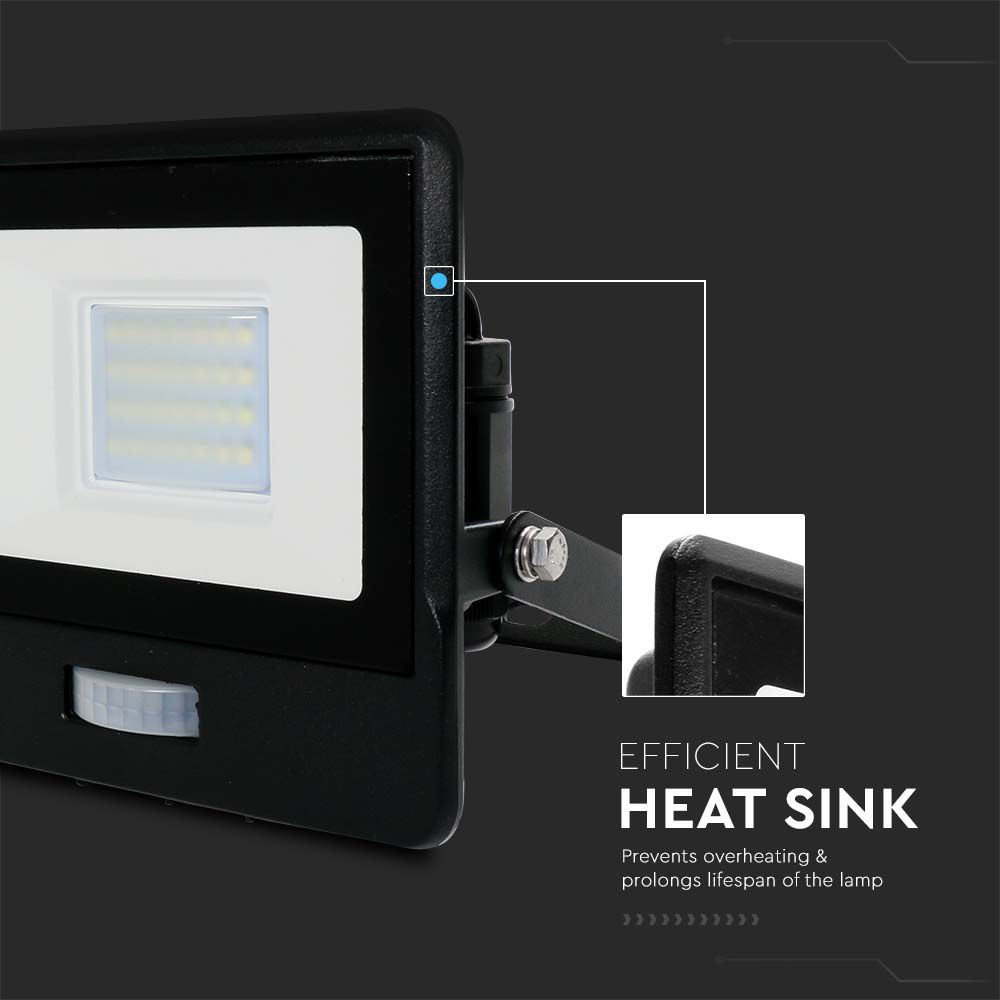 EFFICIENT
HEAT SINK

Prevents overheating & prolongs lifespan of the lamp