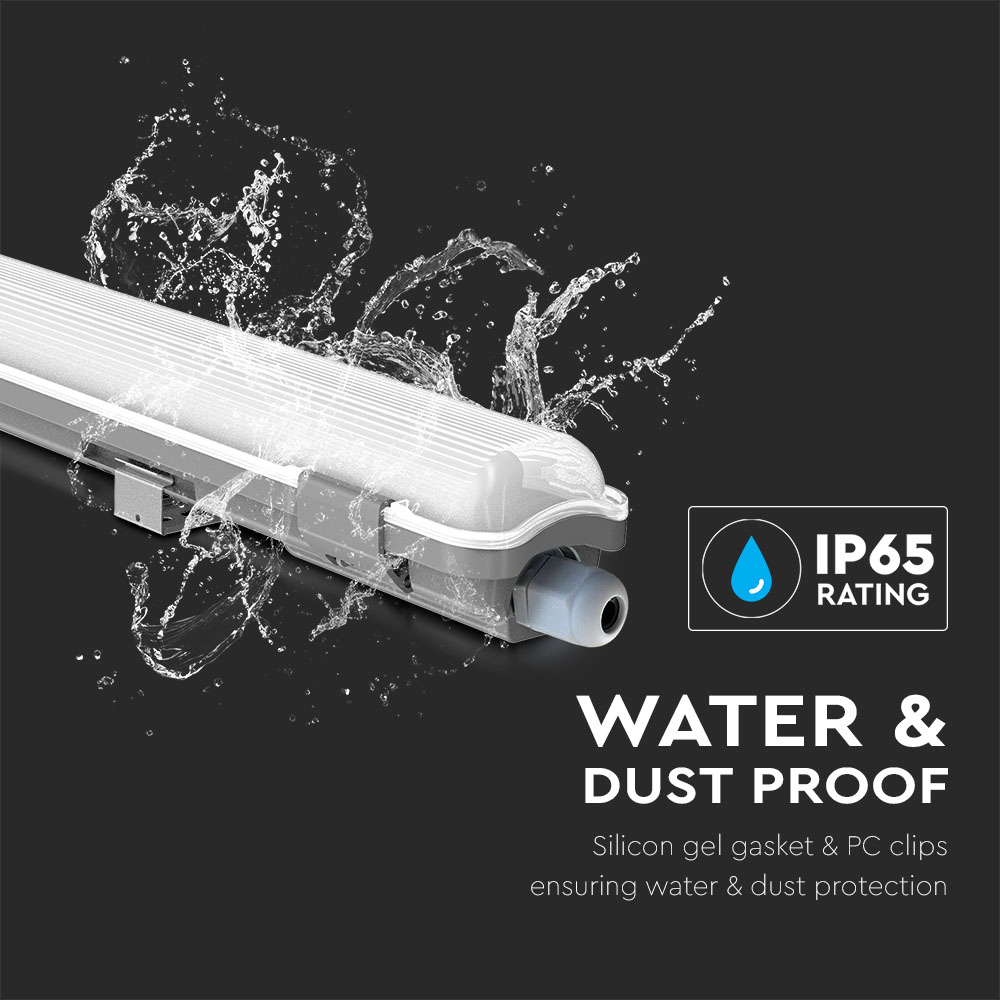 IP65
RATING

WATER &
DUST PROOF

Silicon gel gasket & PC clips ensuring water & dust protection