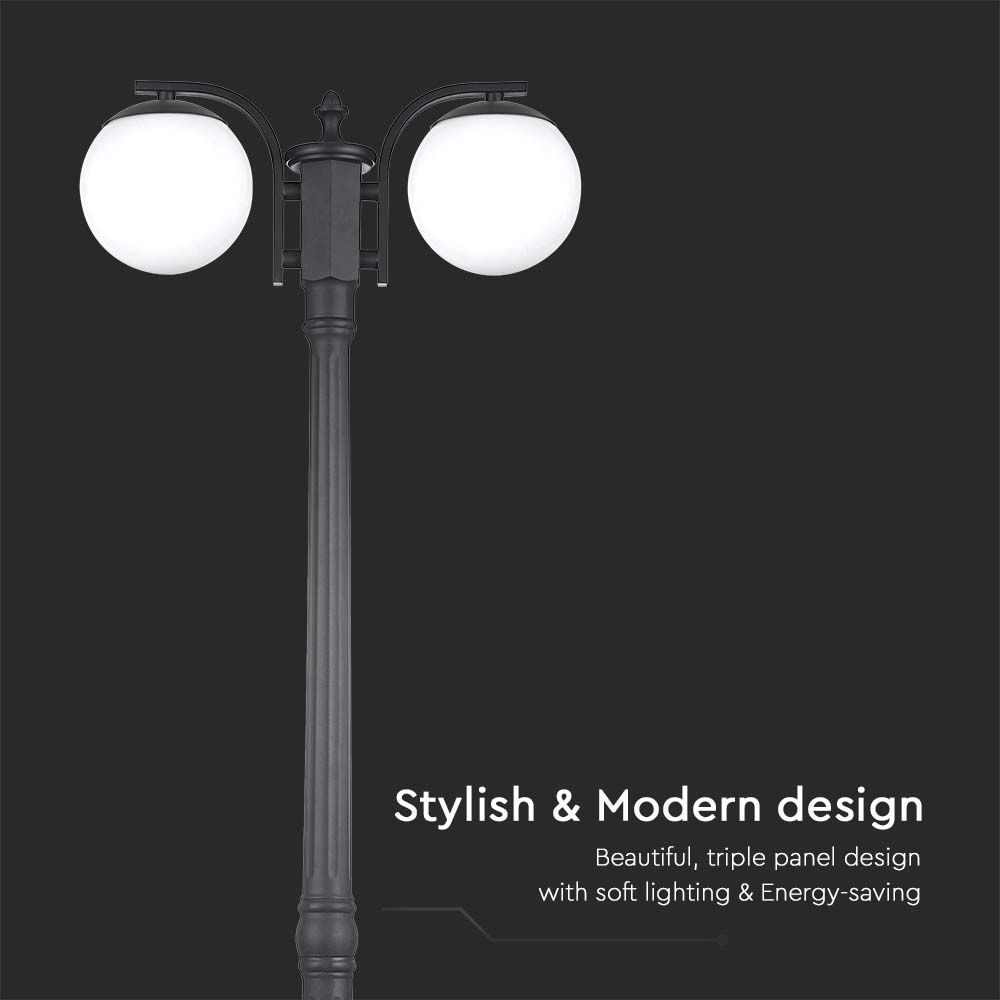 Stylish & Modern design

Beautiful, triple panel design
with soft lighting & Energy-saving