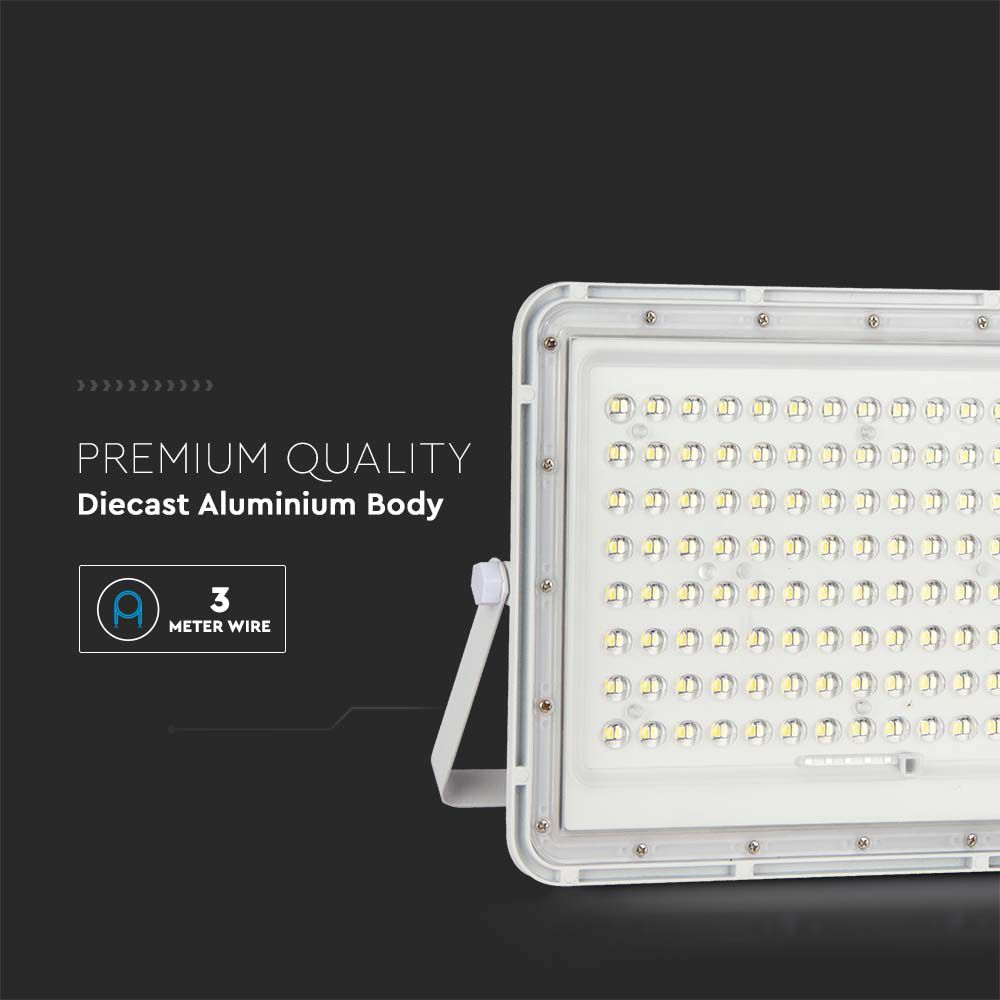 PREMIUM QUALITY
Diecast Aluminium Body

3
METER WIRE