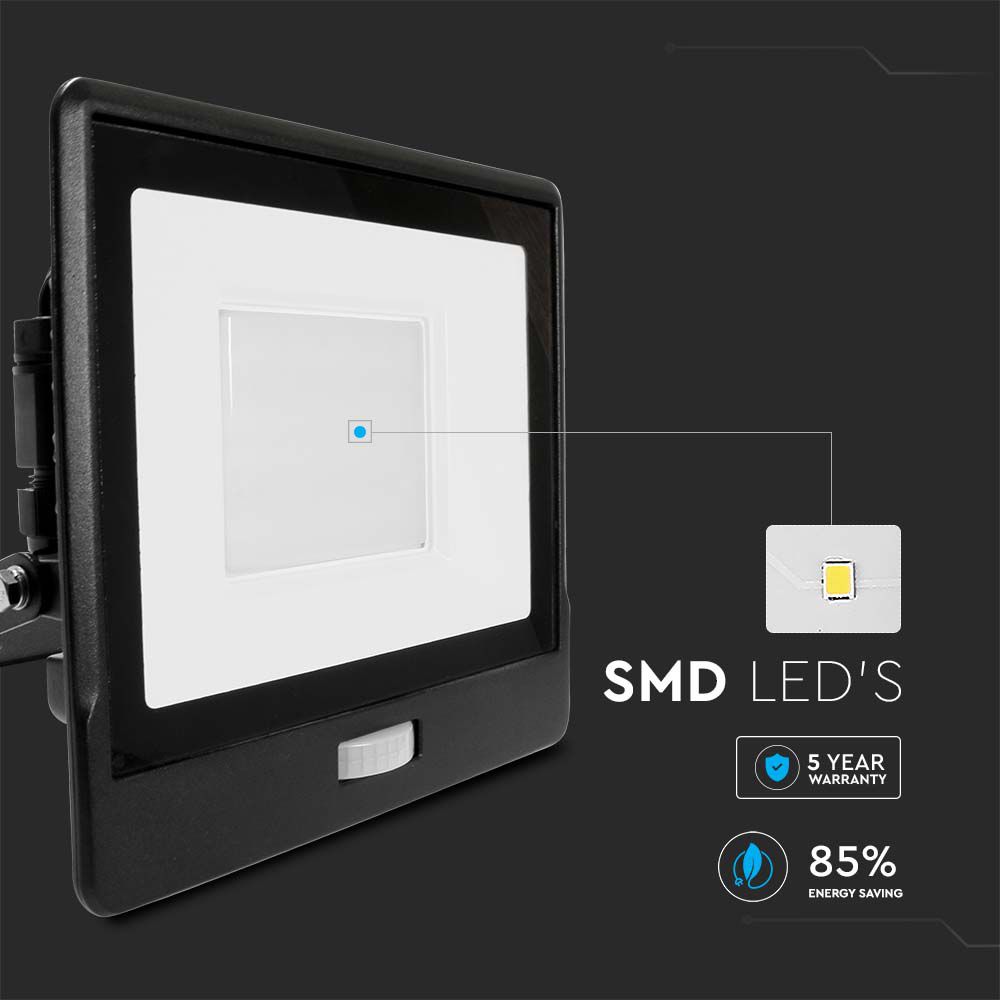 SMD LED'S

5 YEAR WARRANTY

85%
ENERGY SAVING