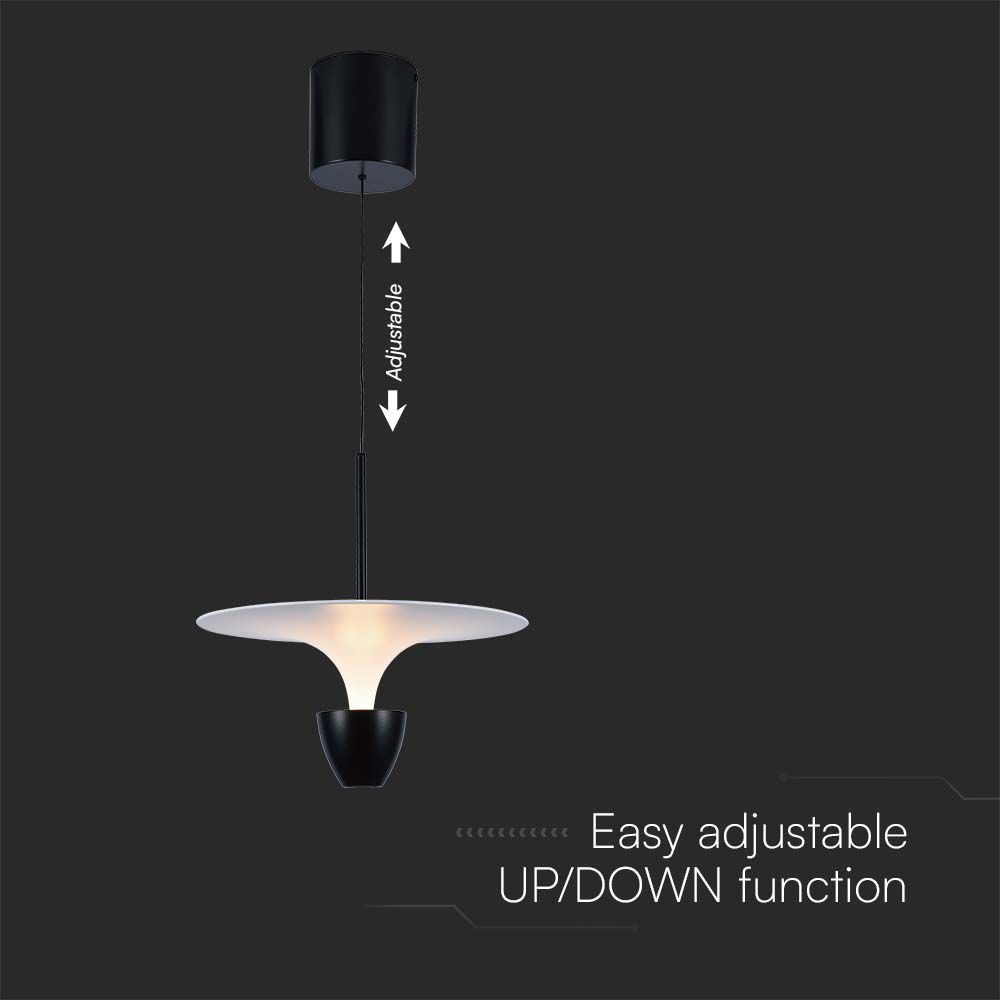 Adjustable

Easy adjustable UP/DOWN function