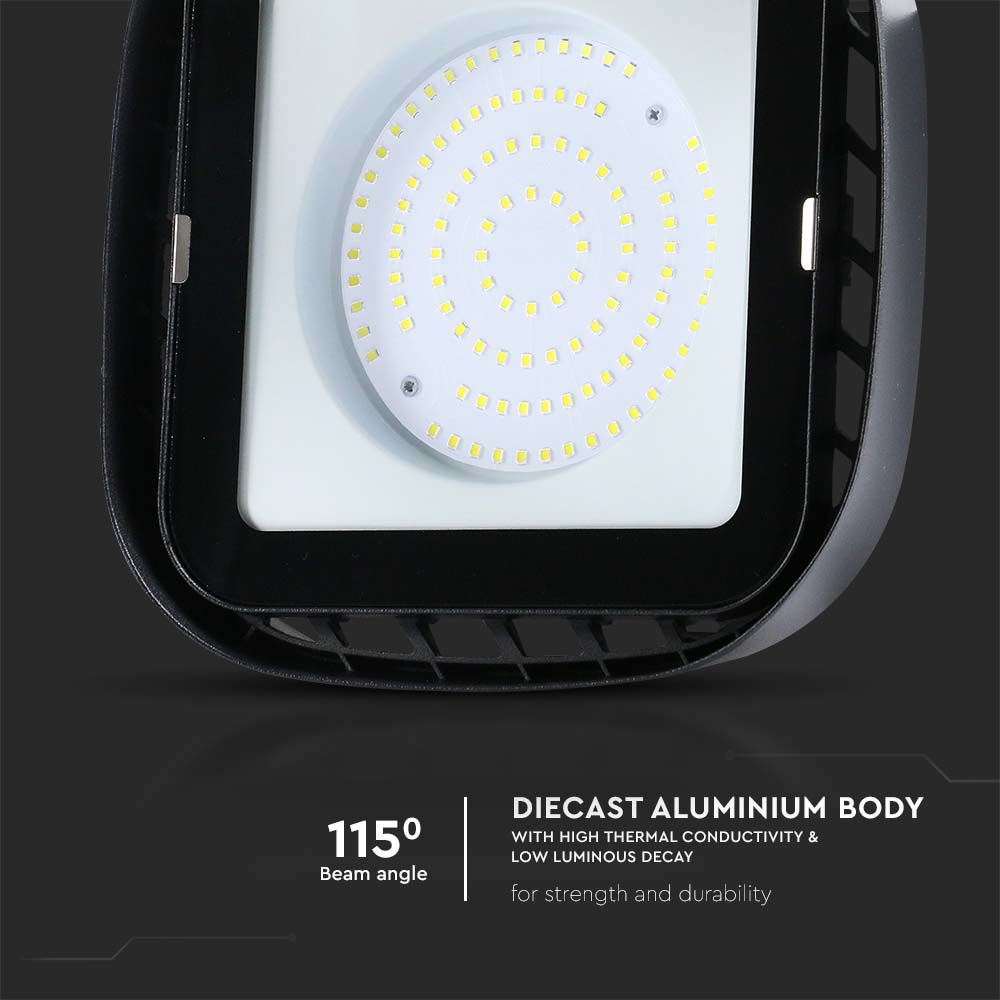 $115^0$
Beam angle

DIECAST ALUMINIUM BODY
WITH HIGH THERMAL CONDUCTIVITY & LOW LUMINOUS DECAY

for strength and durability