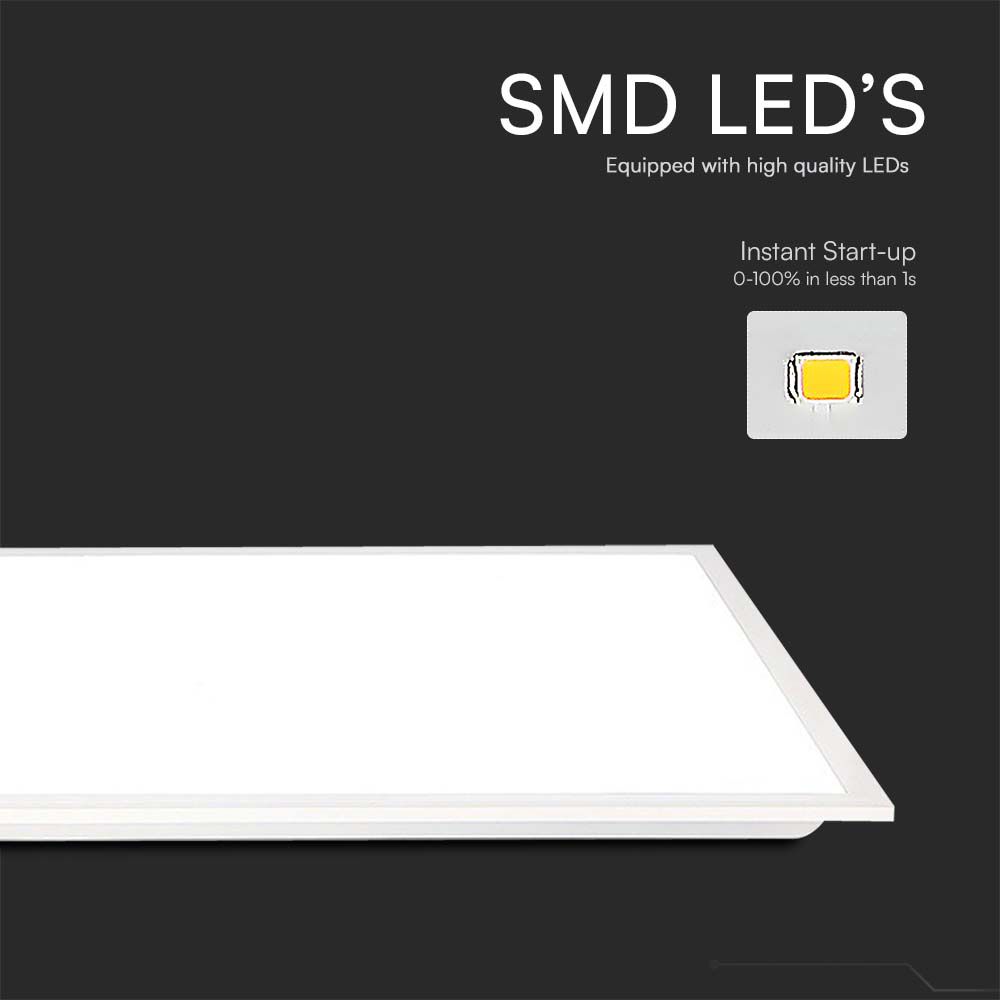 SMD LED'S
Equipped with high quality LEDs

Instant Start-up
0-100% in less than 1s