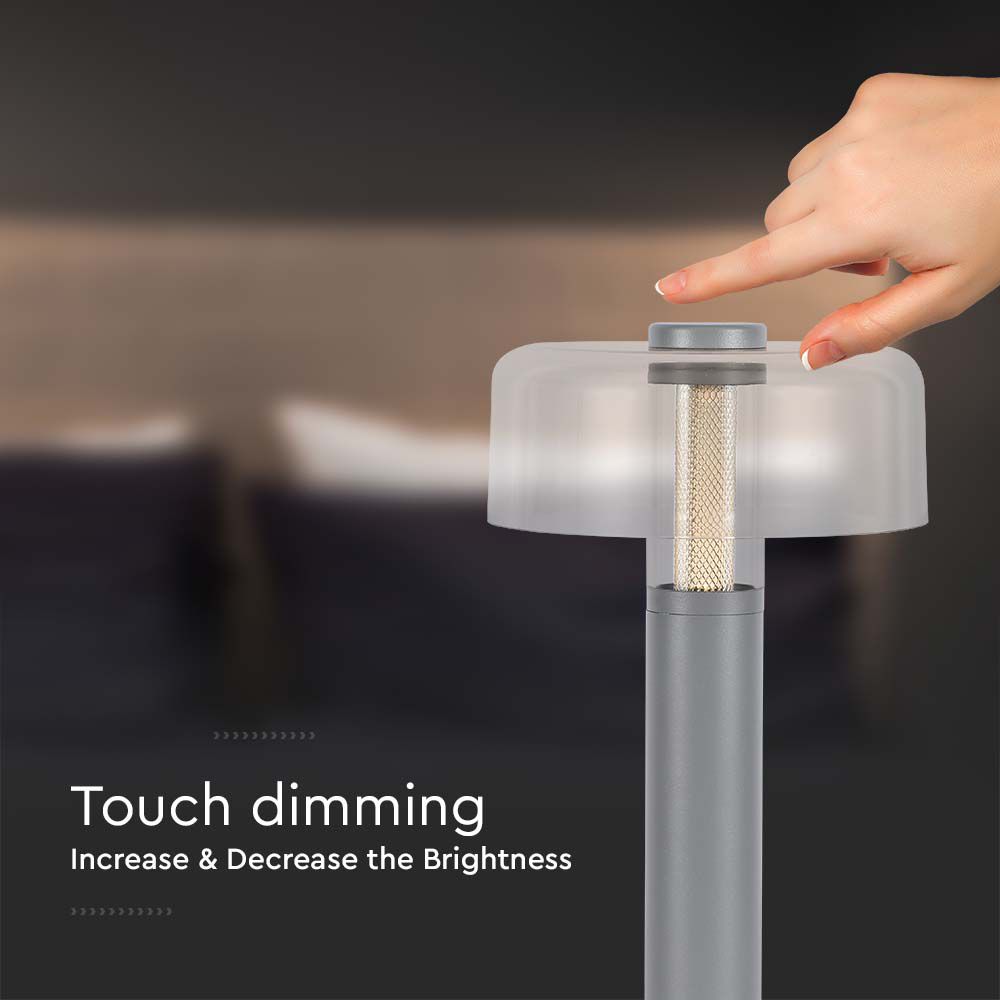 Touch dimming
Increase & Decrease the Brightness