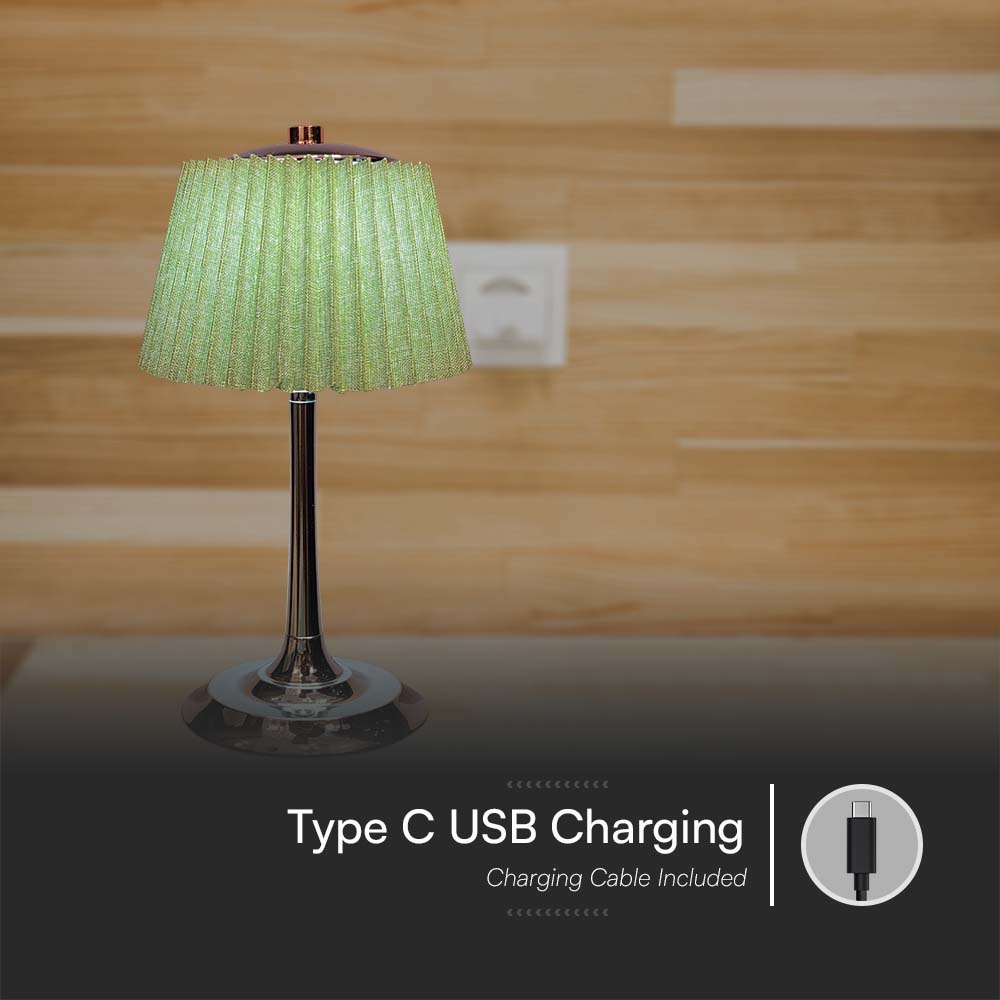 Type C USB Charging
Charging Cable Included