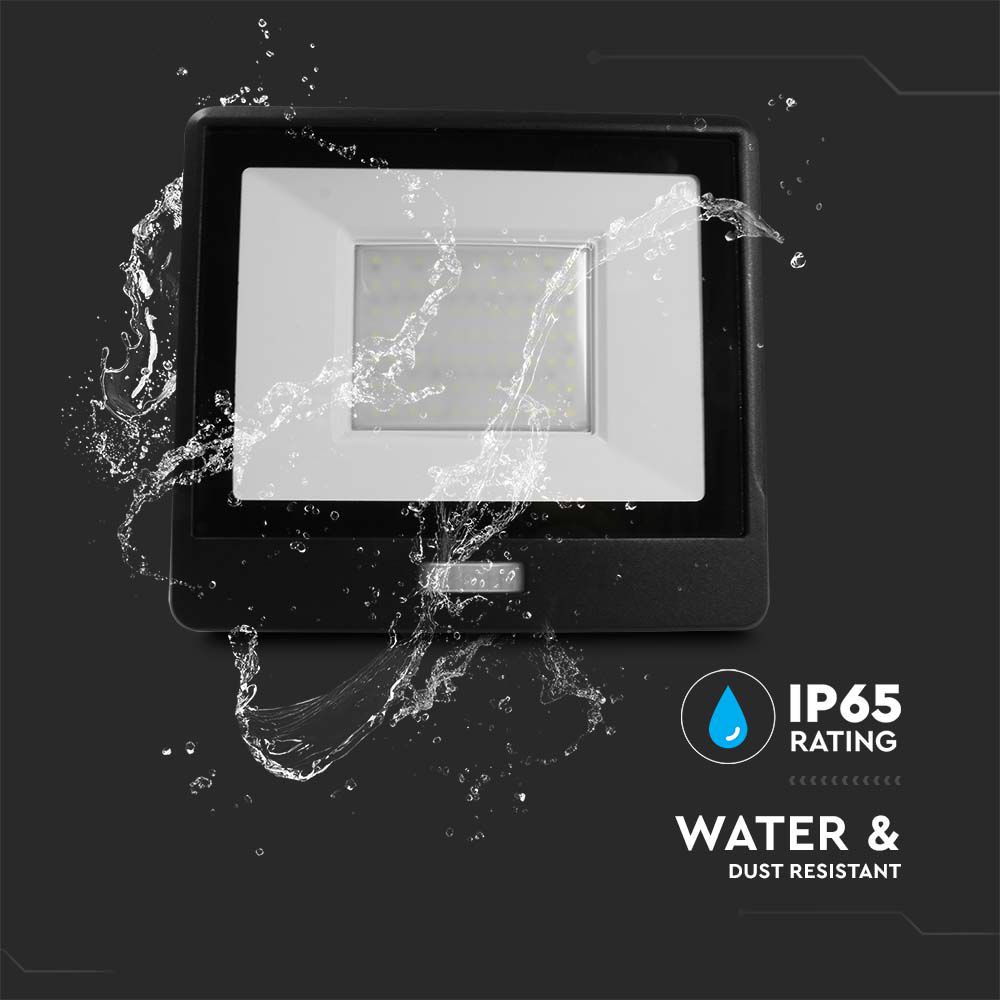 IP65
RATING

WATER &
DUST RESISTANT