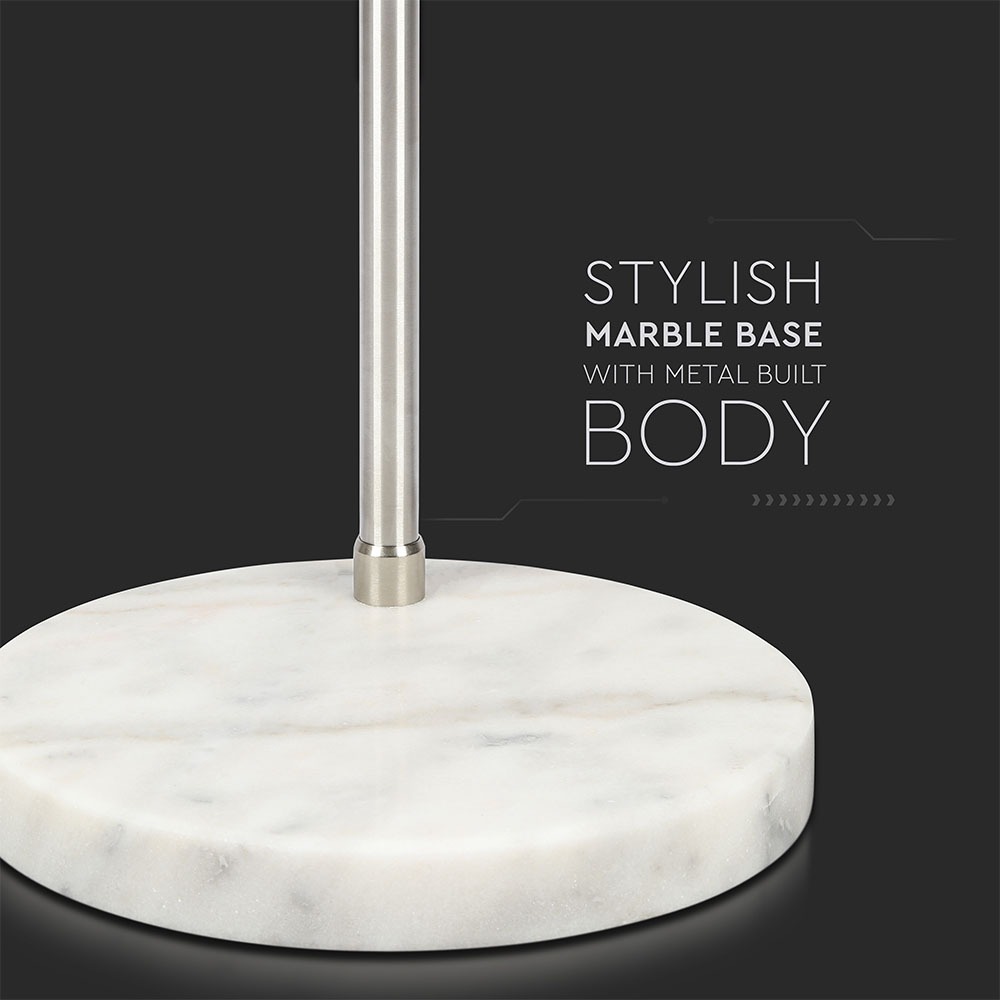 STYLISH
MARBLE BASE
WITH METAL BUILT
BODY