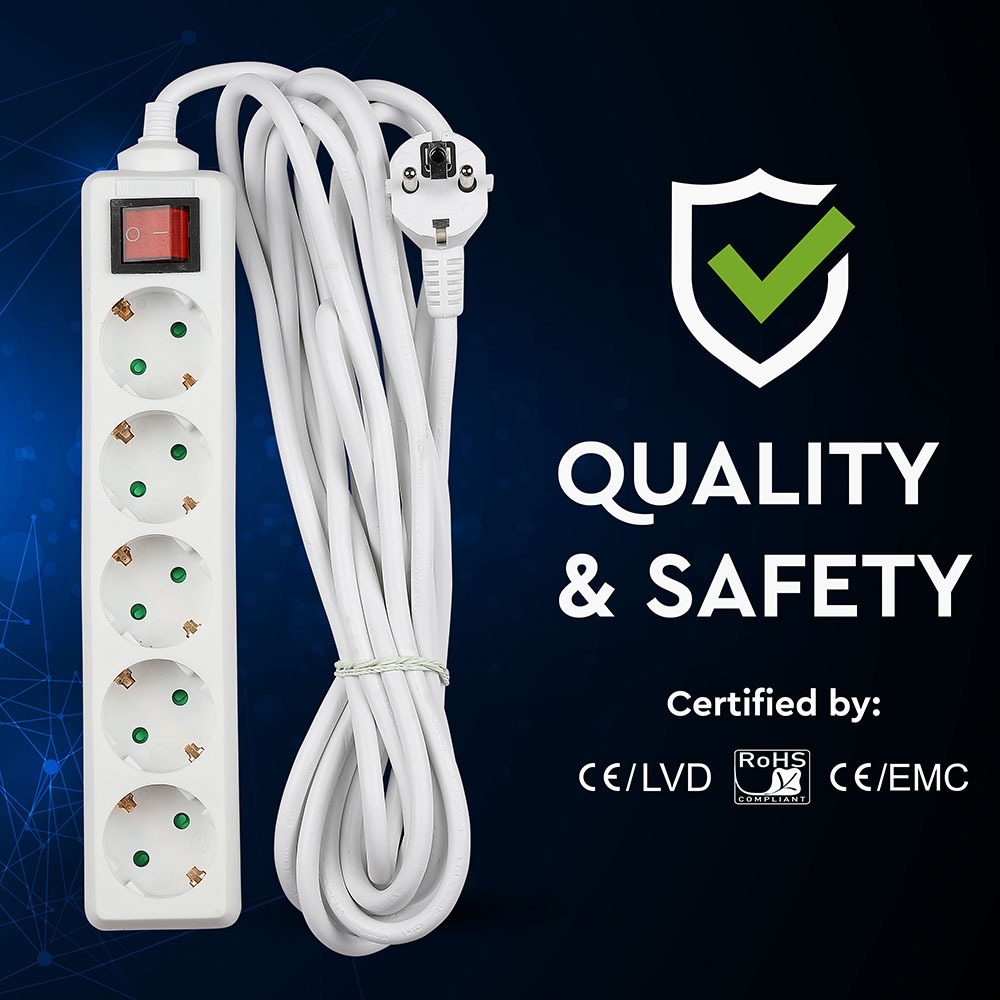 QUALITY & SAFETY

Certified by:

CE/LVD RoHS COMPLIANT CE/EMC