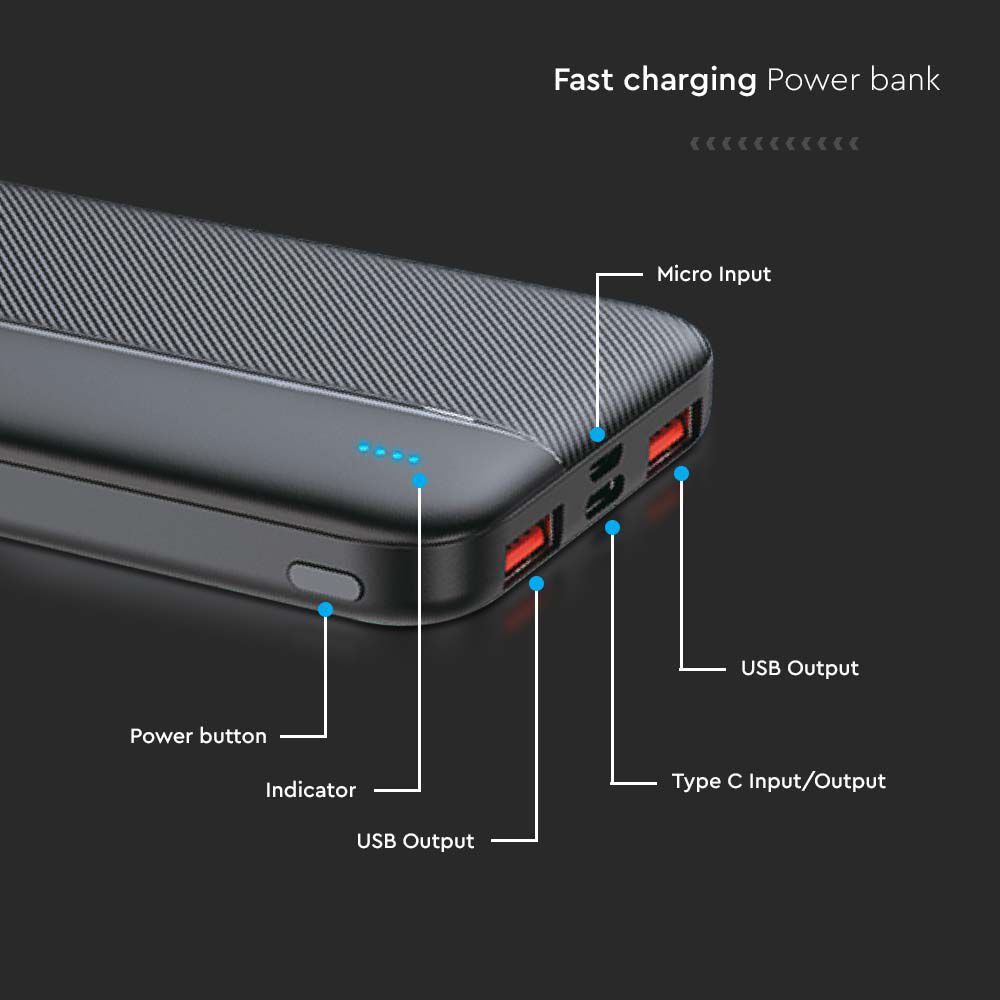 Fast charging Power bank

Micro Input

USB Output

Power button

Indicator

Type C Input/Output

USB Output