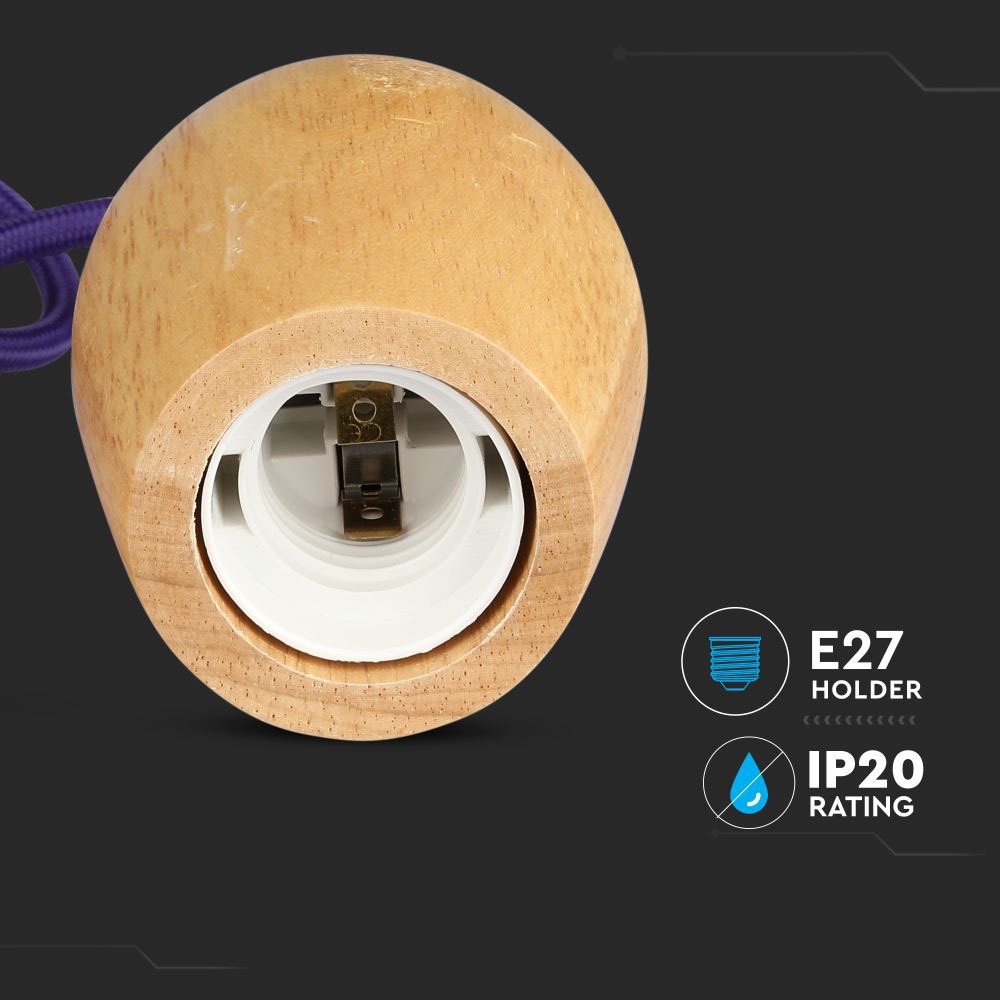 E27
HOLDER

IP20
RATING