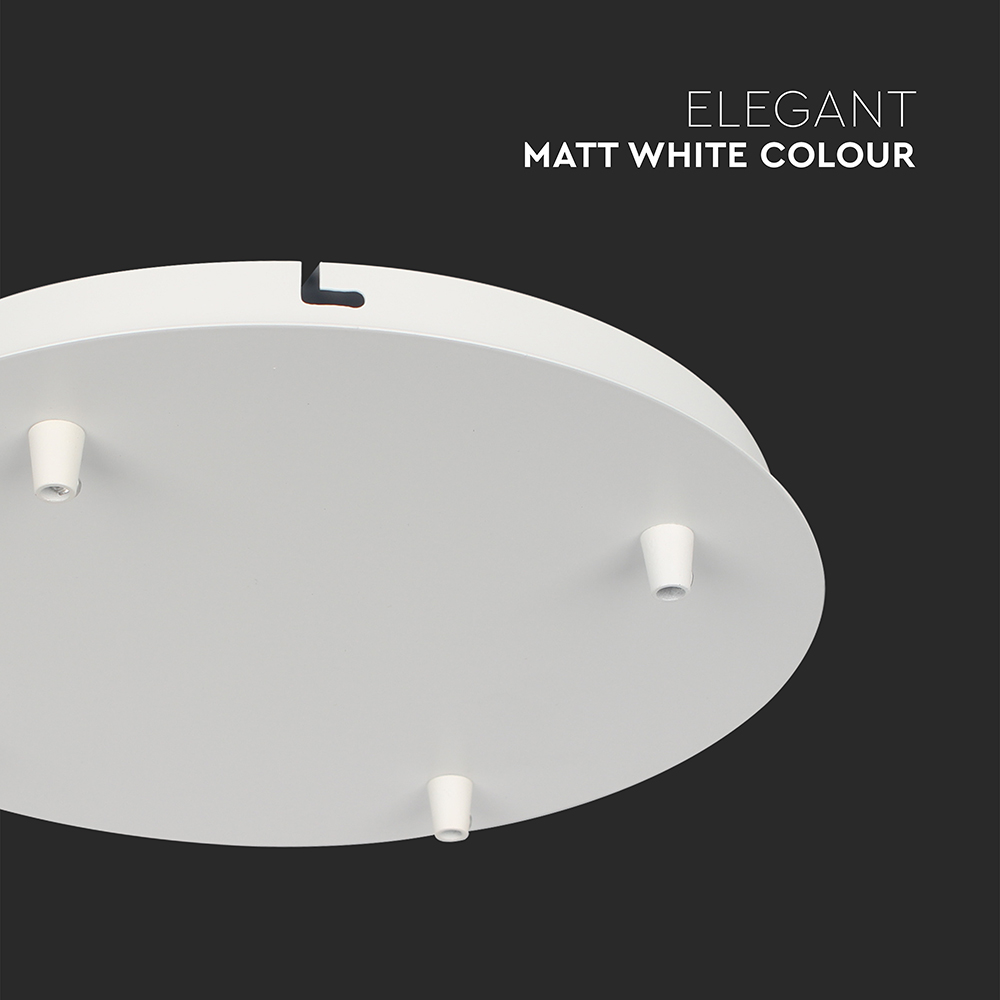 ELEGANT
MATT WHITE COLOUR