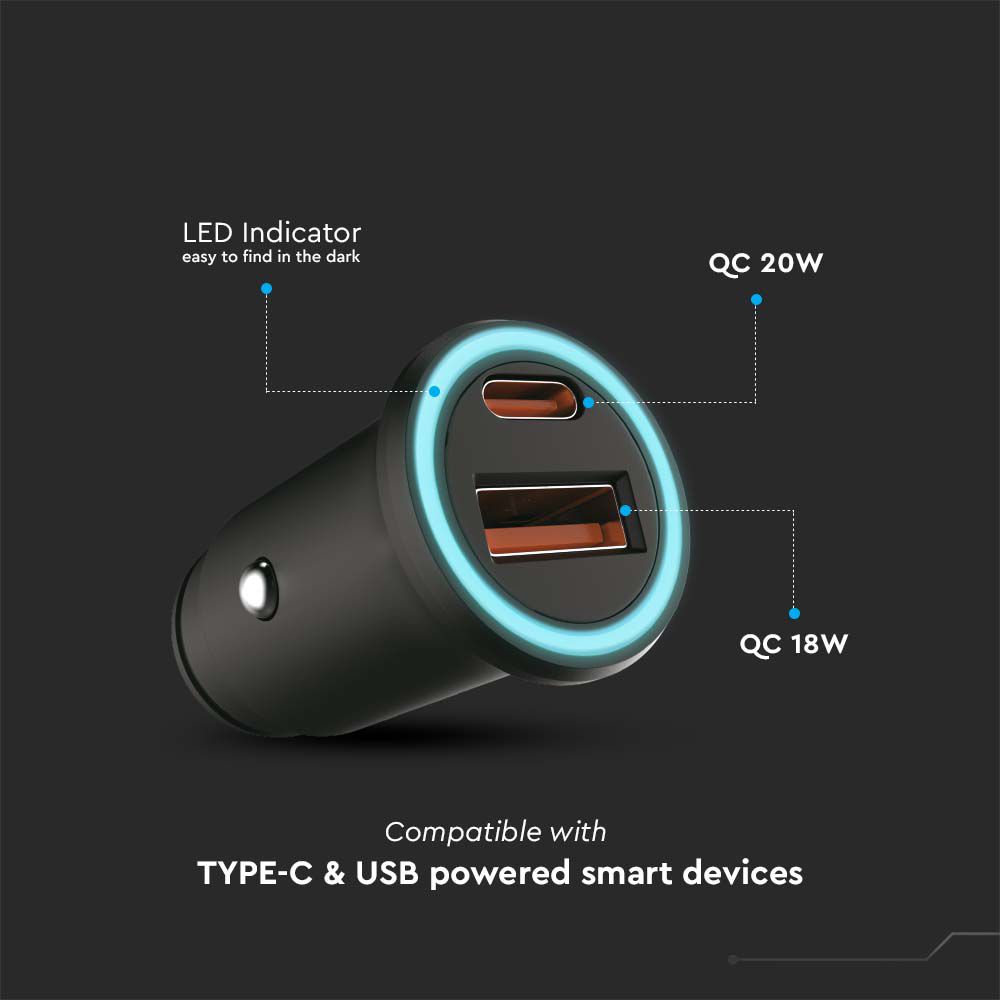 LED Indicator
easy to find in the dark

QC 20W

QC 18W

Compatible with
TYPE-C & USB powered smart devices