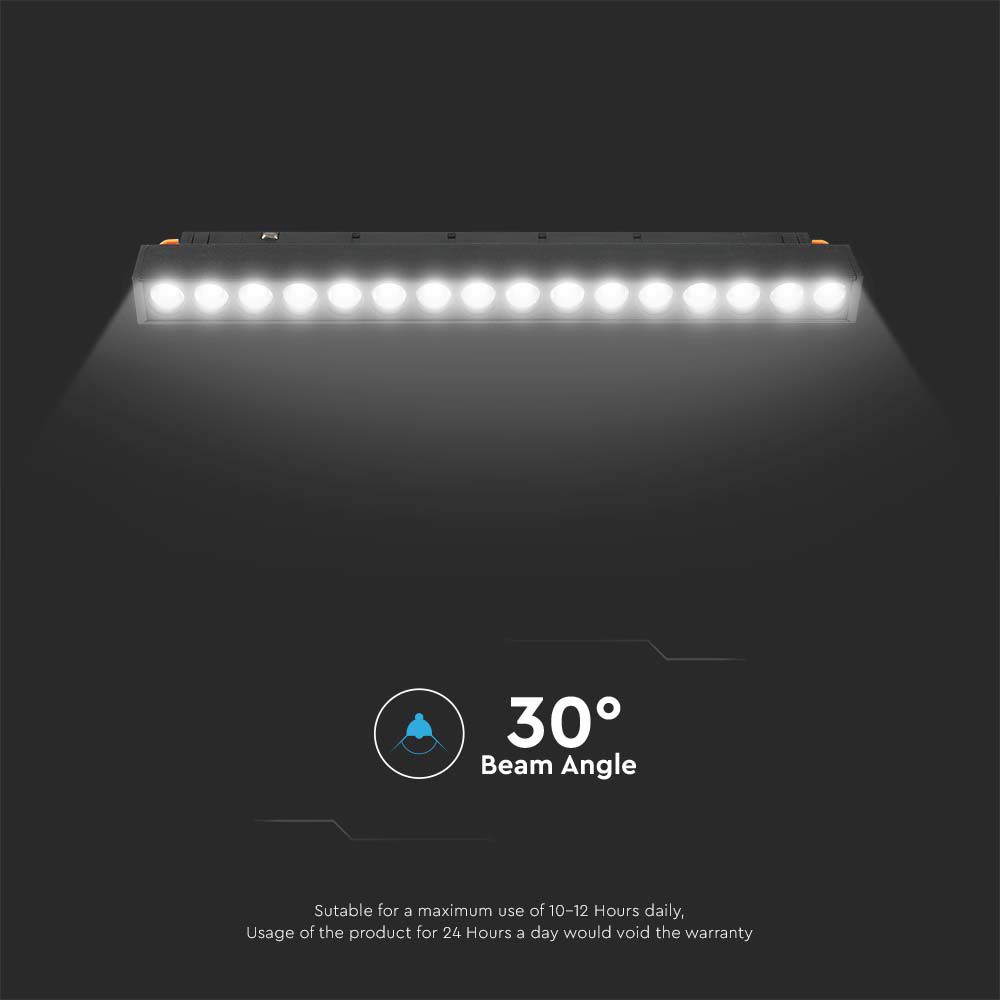 30°
Beam Angle

Sutable for a maximum use of 10–12 Hours daily,
Usage of the product for 24 Hours a day would void the warranty