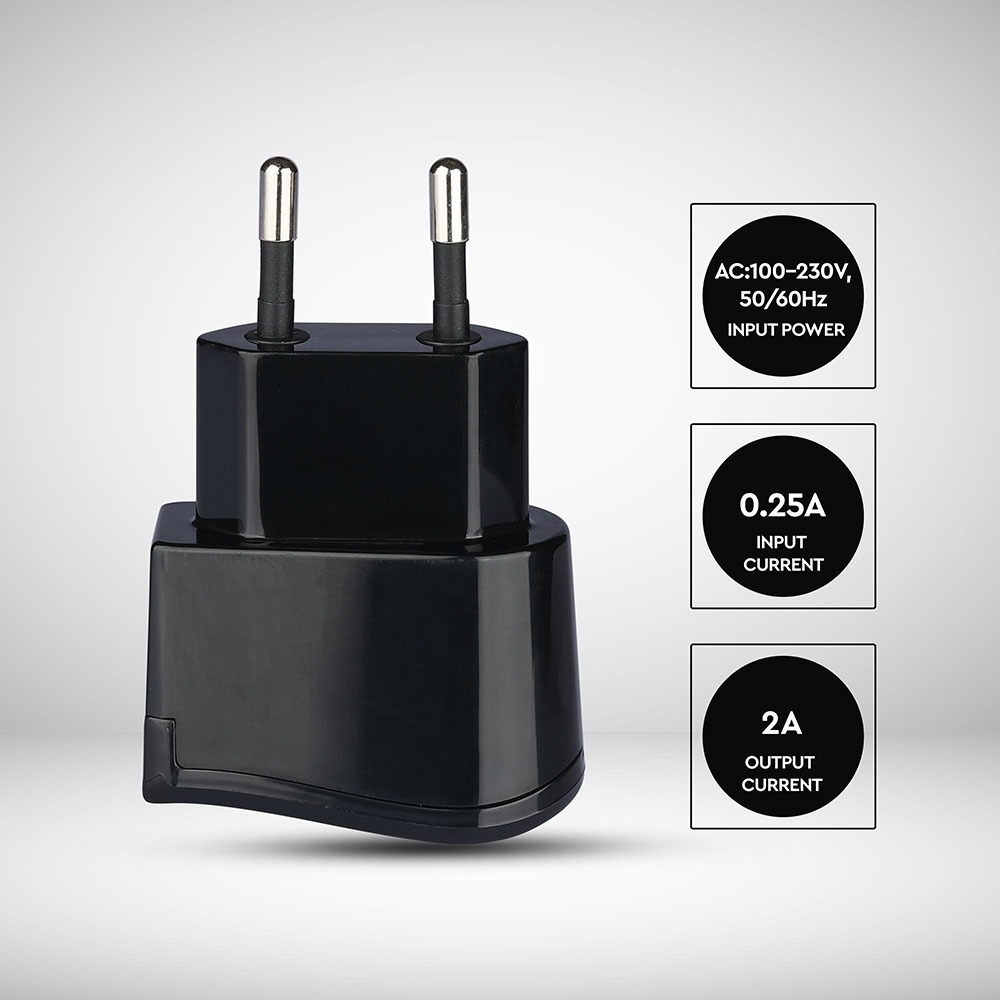 AC:100-230V, 50/60Hz
INPUT POWER

0.25A
INPUT CURRENT

2A
OUTPUT CURRENT