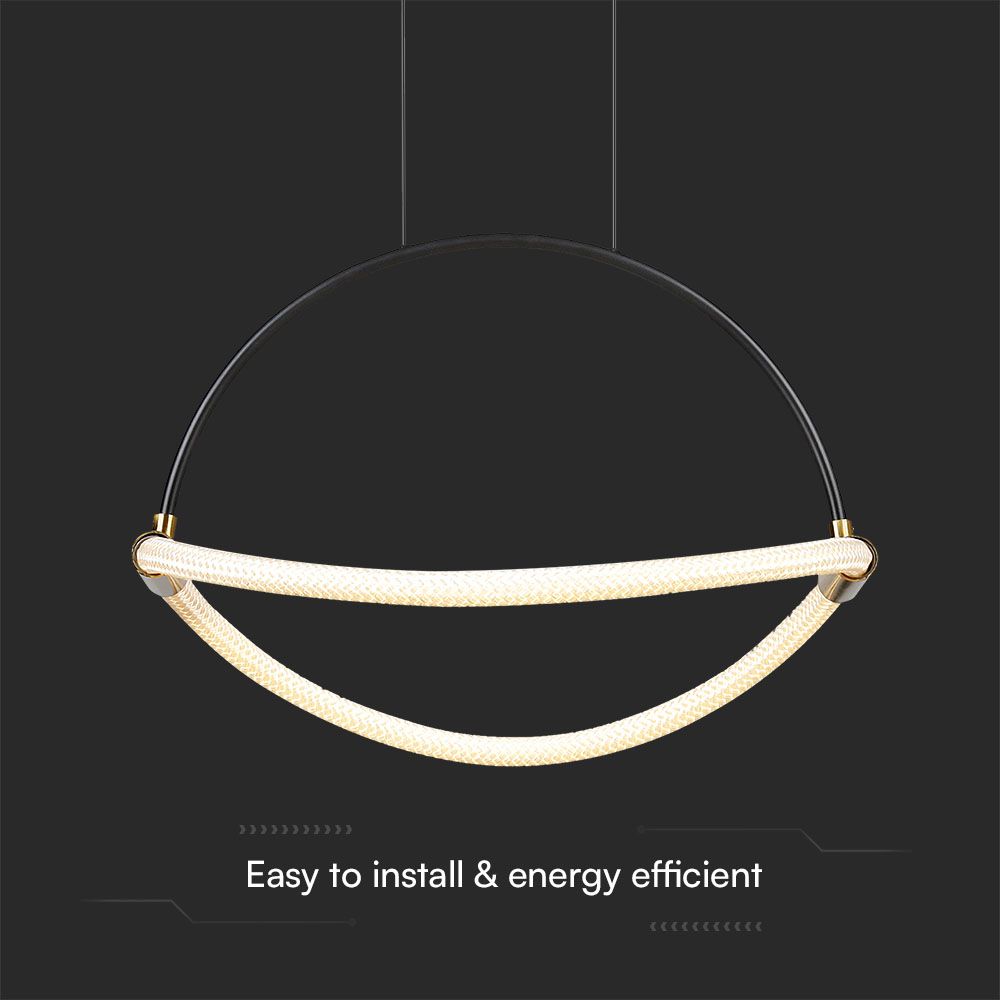 Easy to install & energy efficient