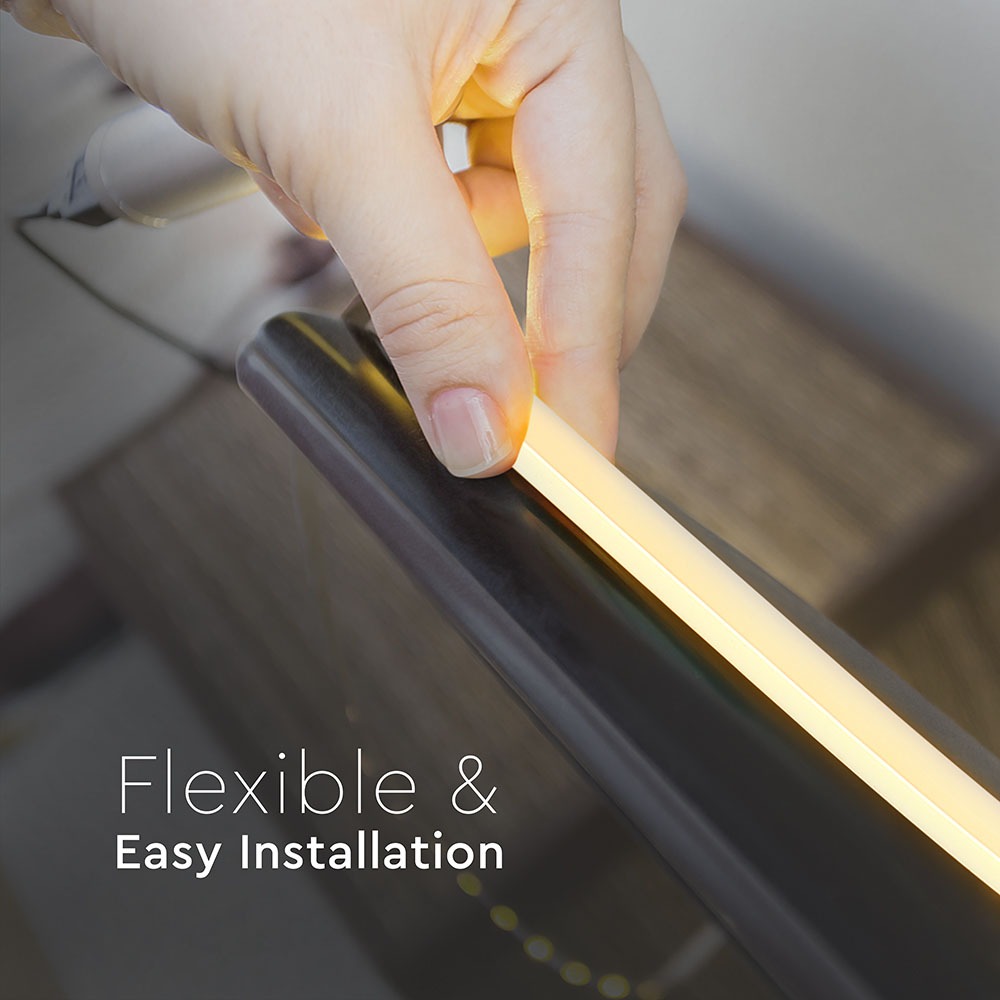 Flexible &
Easy Installation