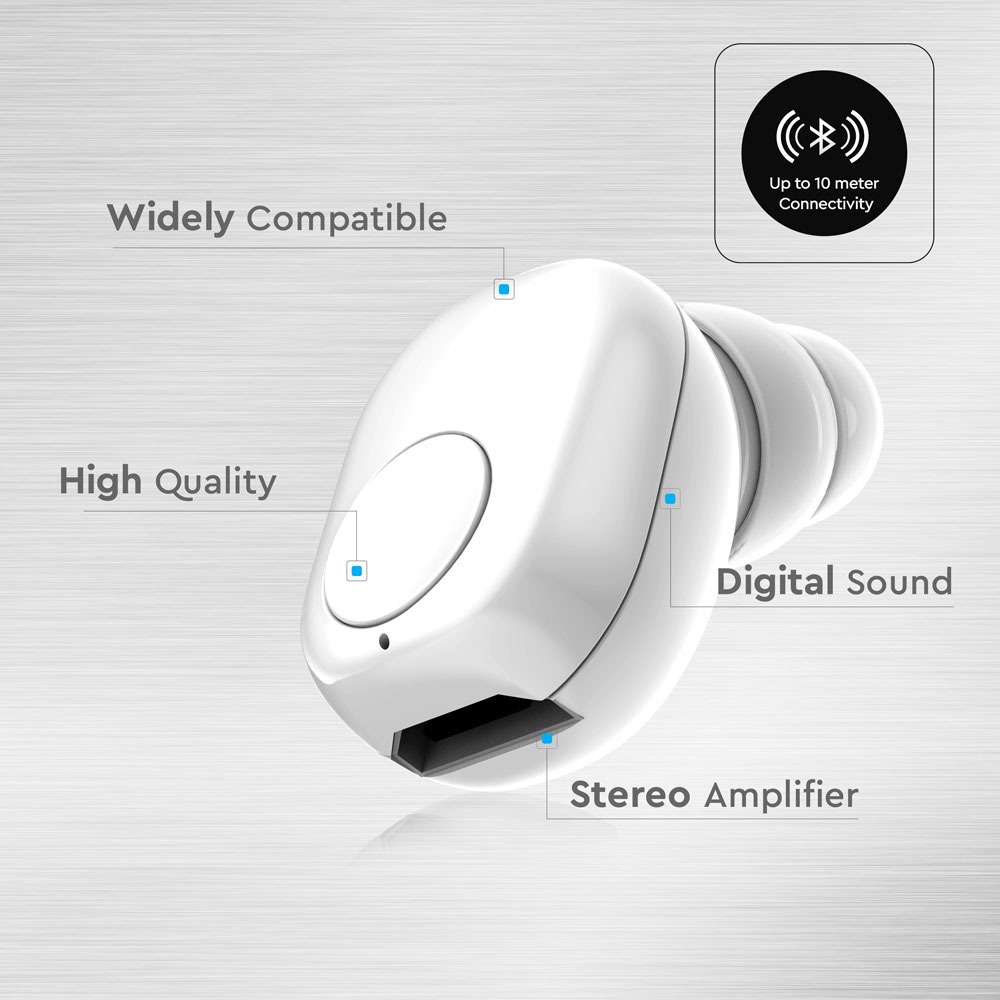 Up to 10 meter Connectivity

Widely Compatible

High Quality

Digital Sound

Stereo Amplifier