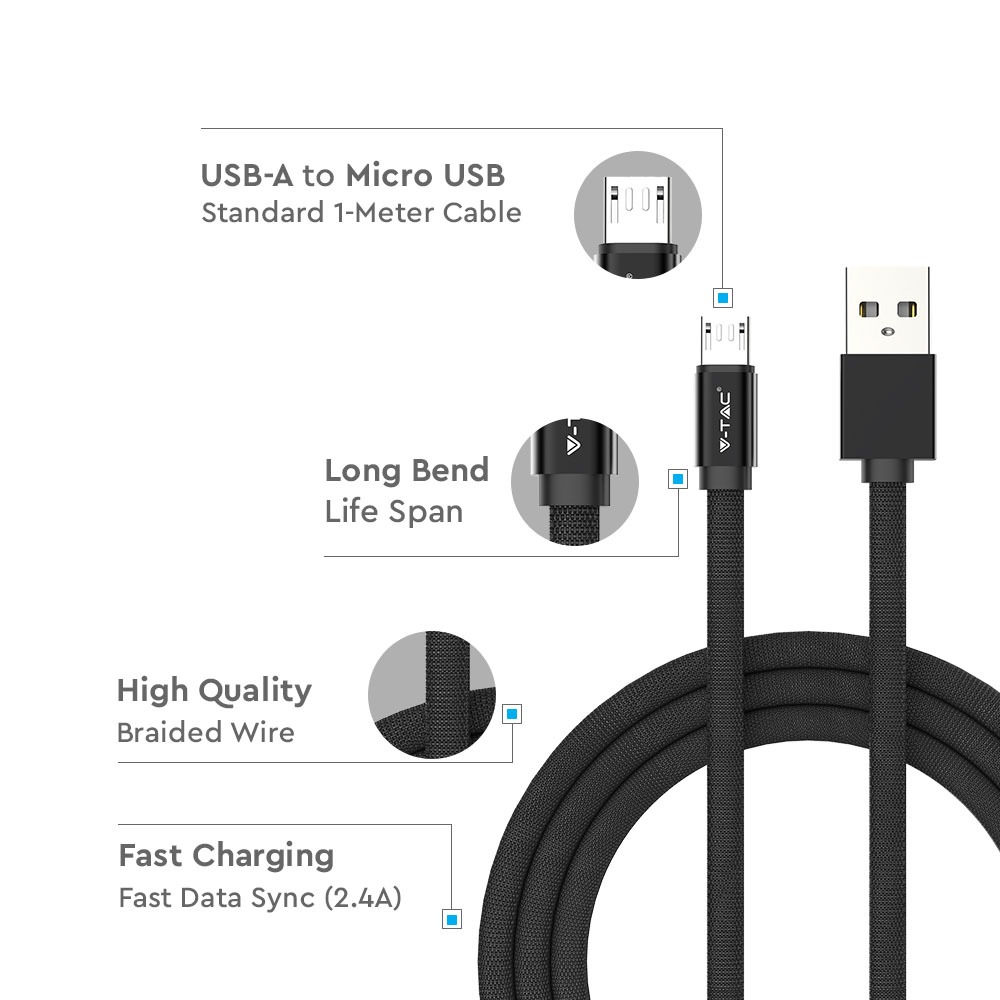 USB-A to Micro USB
Standard 1-Meter Cable

V-TAC

Long Bend
Life Span

High Quality
Braided Wire

Fast Charging
Fast Data Sync (2.4A)