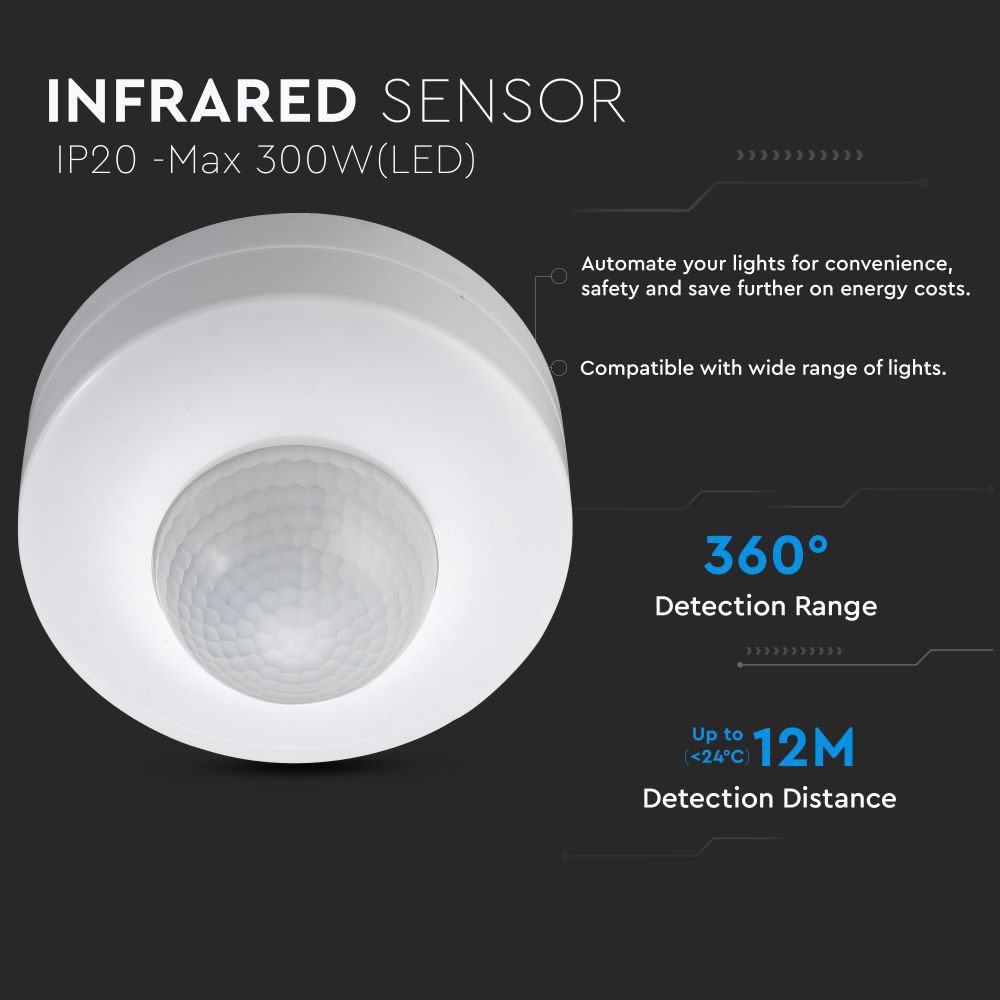 INFRARED SENSOR
IP20 -Max 300W(LED)

Automate your lights for convenience, safety and save further on energy costs.

Compatible with wide range of lights.

360°
Detection Range

Up to (<24°C) 12M
Detection Distance