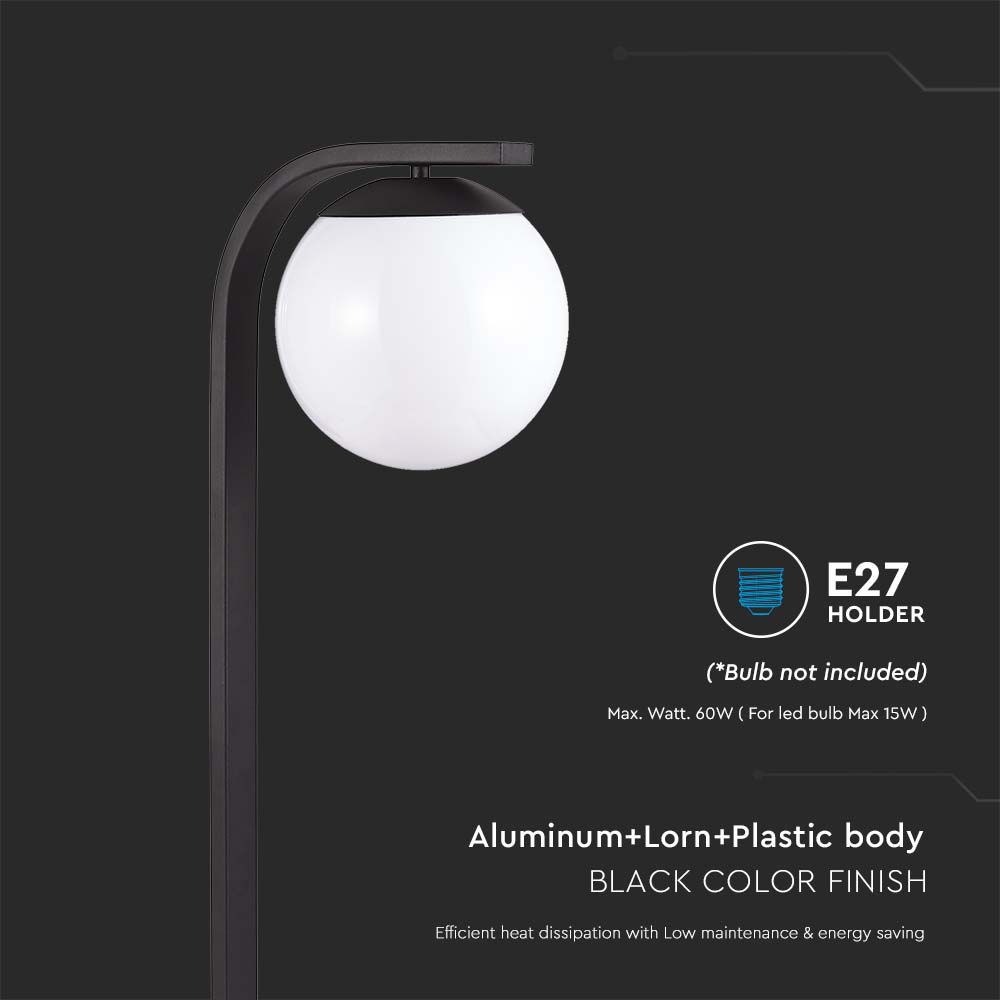 E27
HOLDER

(*Bulb not included)

Max. Watt. 60W ( For led bulb Max 15W )

Aluminum+Lorn+Plastic body
BLACK COLOR FINISH

Efficient heat dissipation with Low maintenance & energy saving