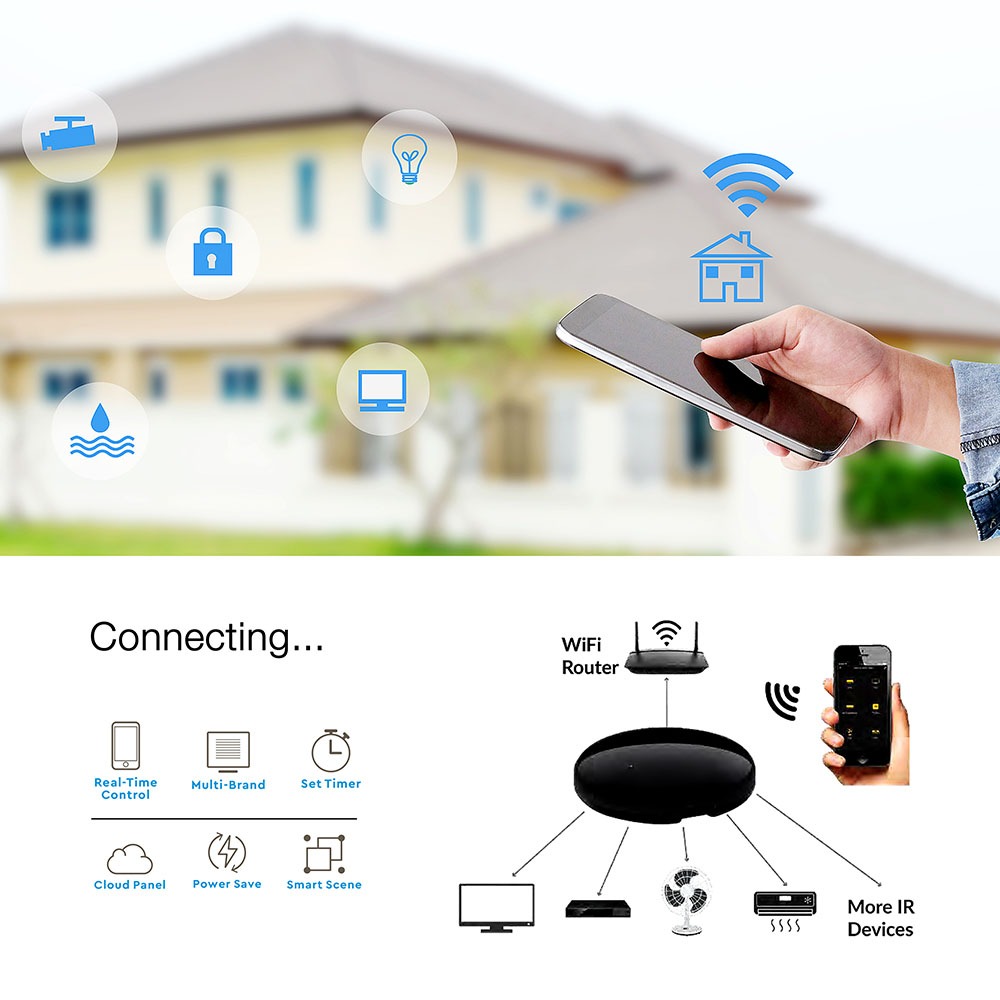 Connecting...

Real-Time Control

Multi-Brand

Set Timer

Cloud Panel

Power Save

Smart Scene

WiFi Router

More IR Devices