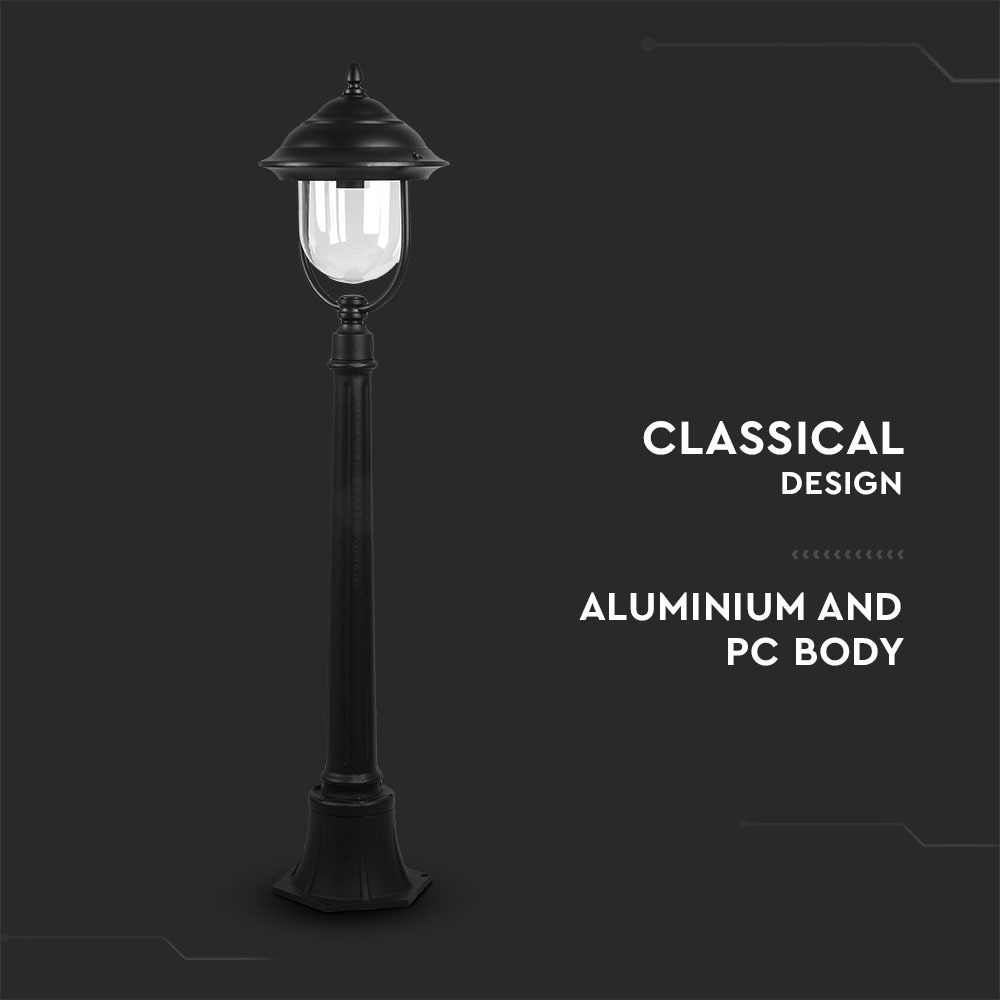 CLASSICAL
DESIGN

ALUMINIUM AND
PC BODY